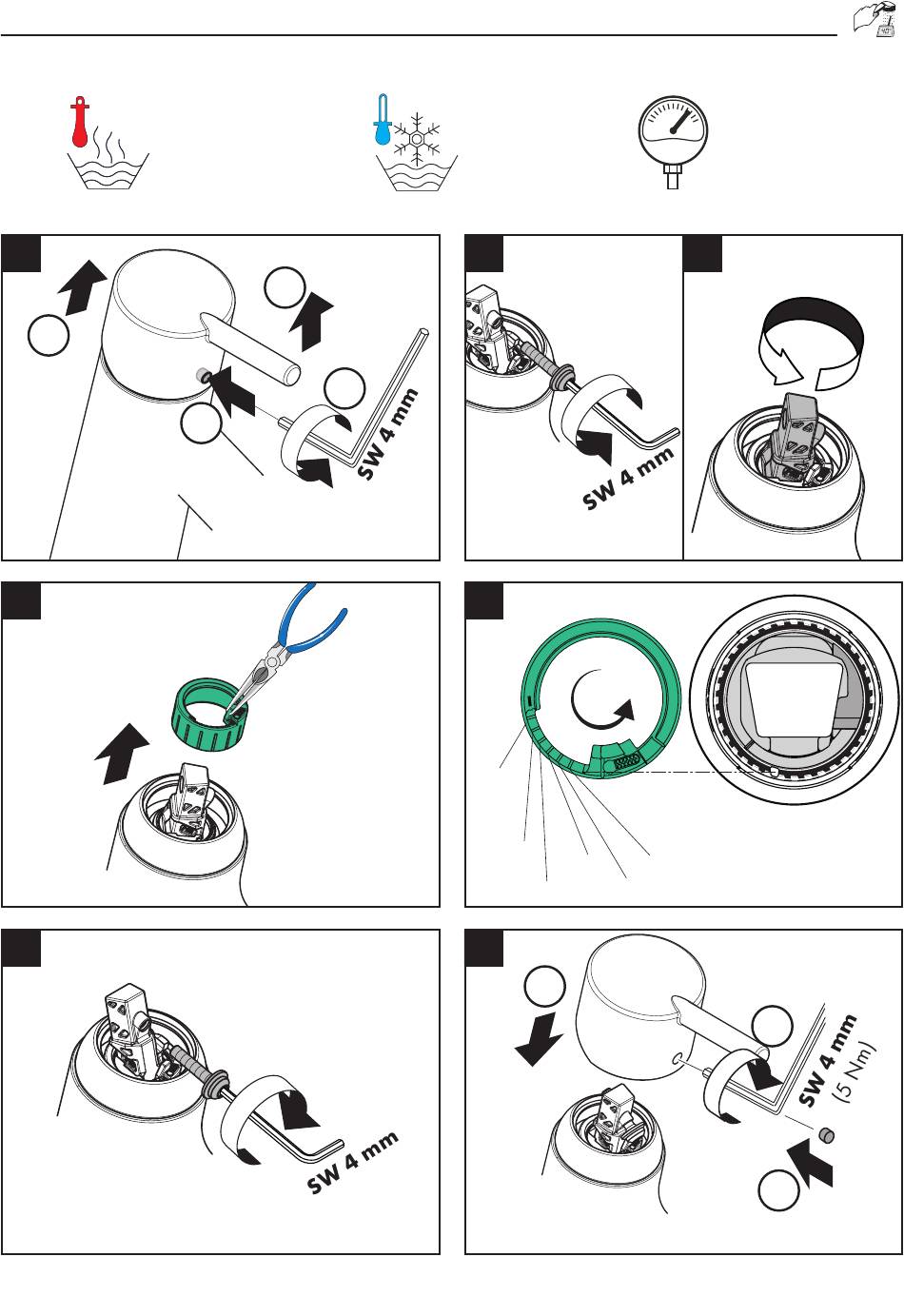 SW 4 mm

SW 4 mm

SW 4 mm

SW 4 mm
(5 Nm)