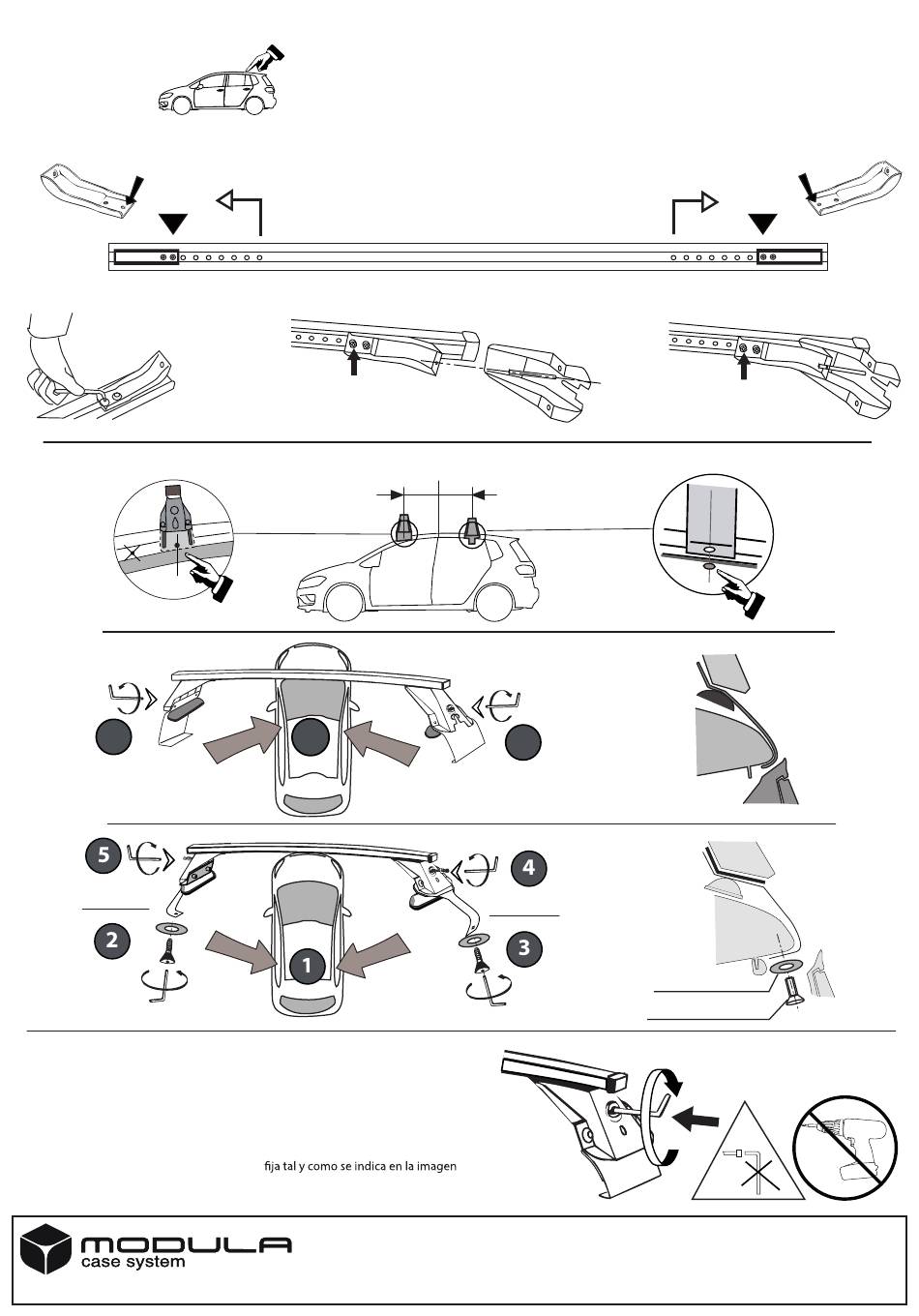 5

4

2

1

3

fija tal y como se indica en la imagen

MODULA
case system