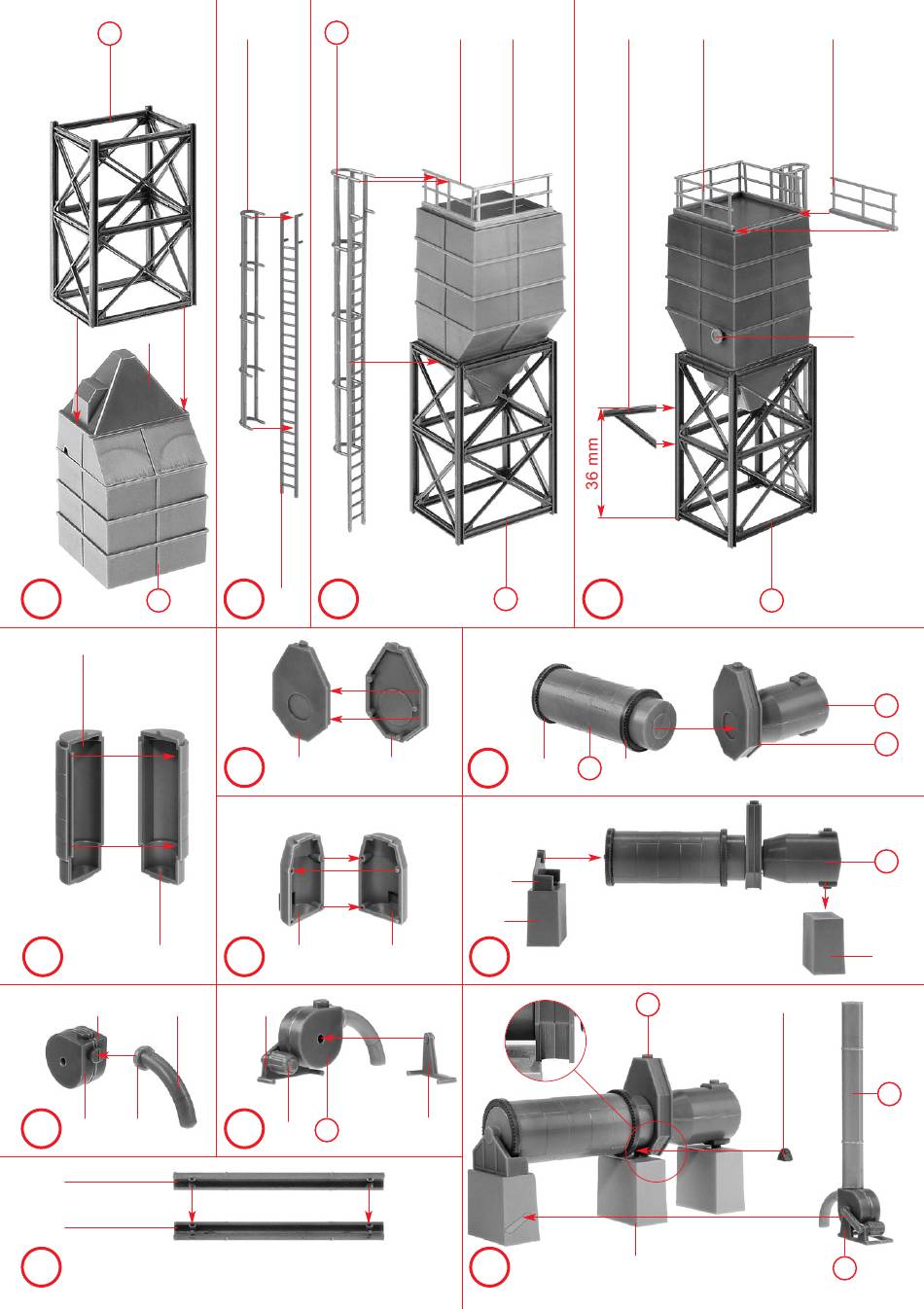 36 mm