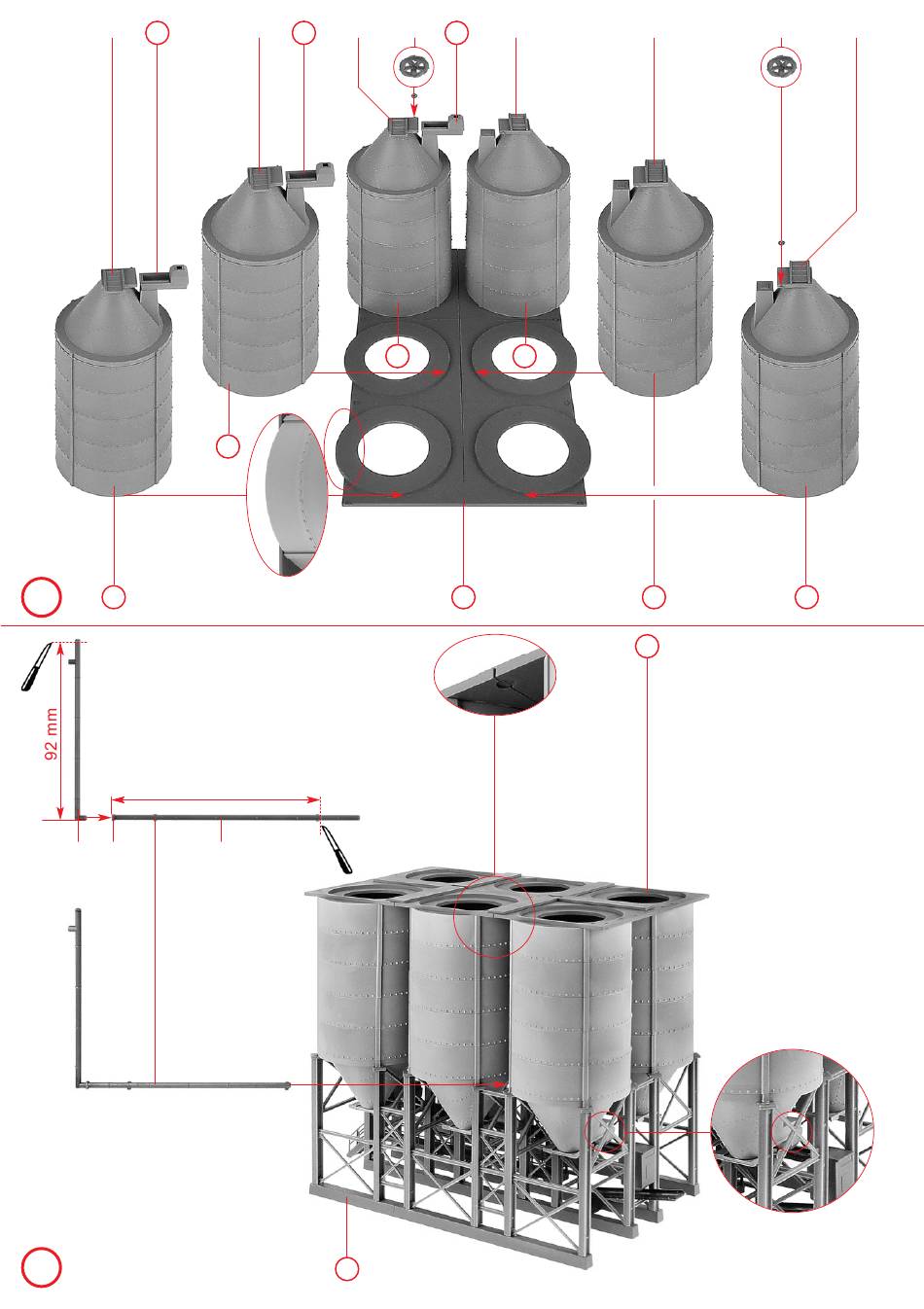 92 mm