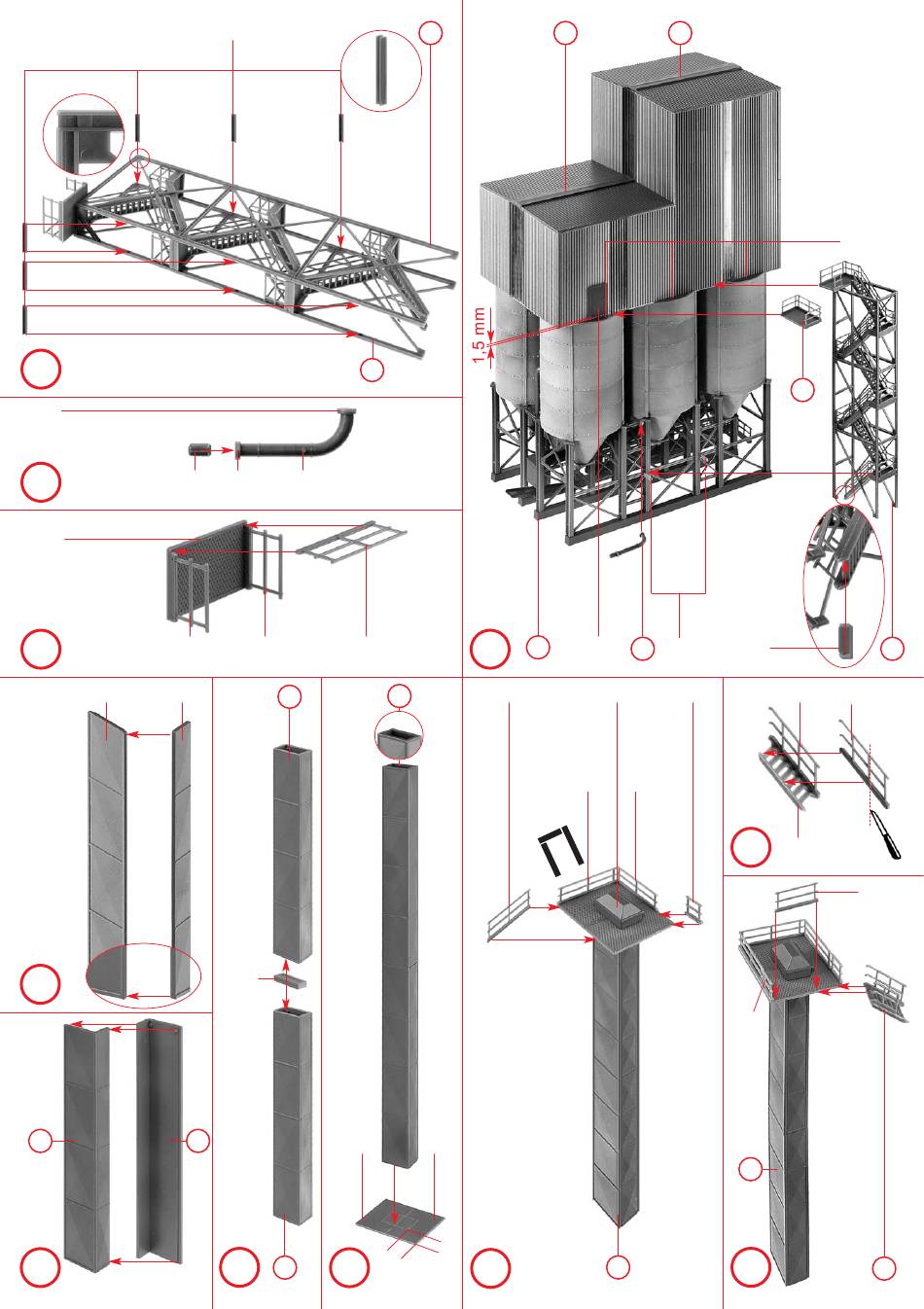 1,5 mm