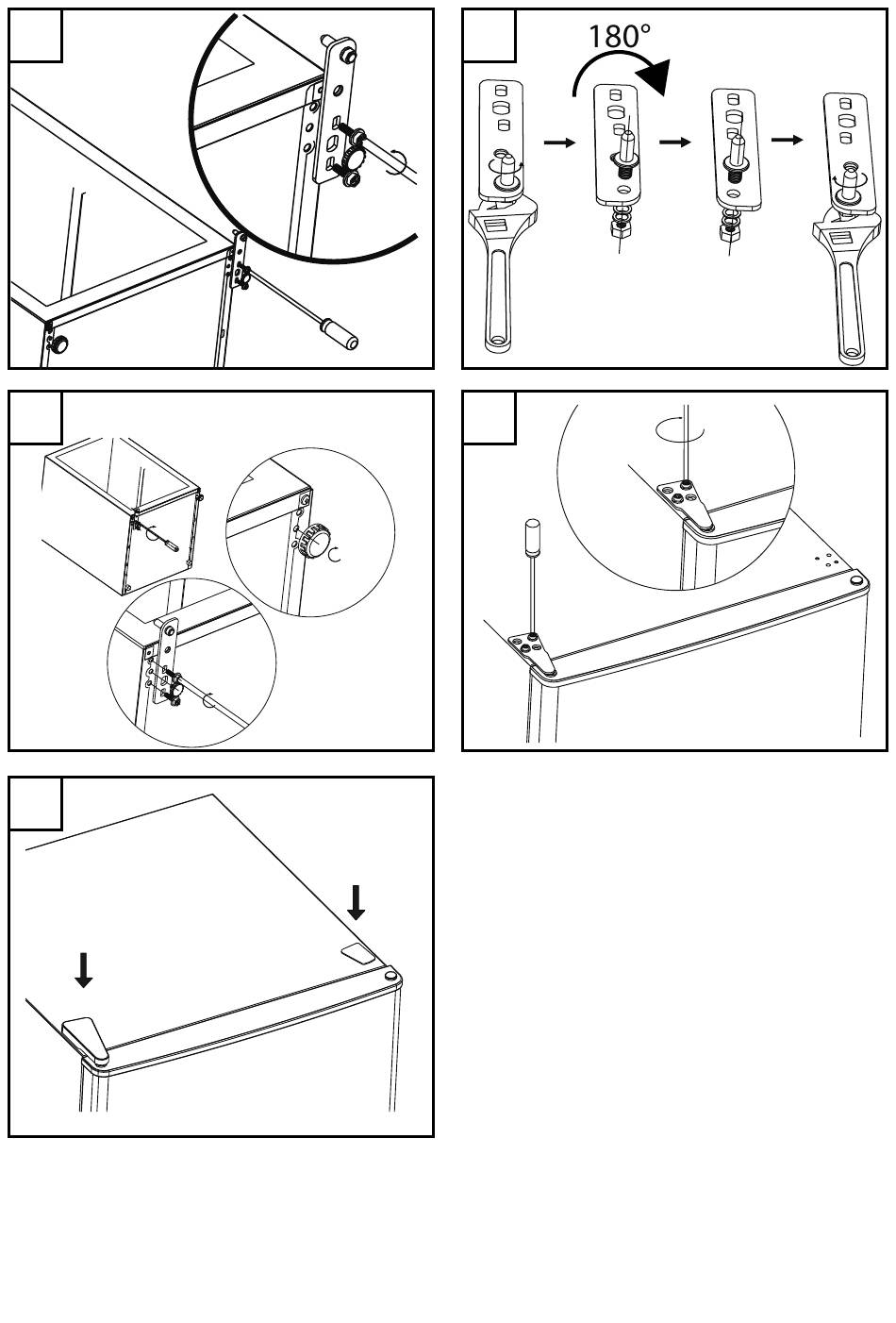 180°