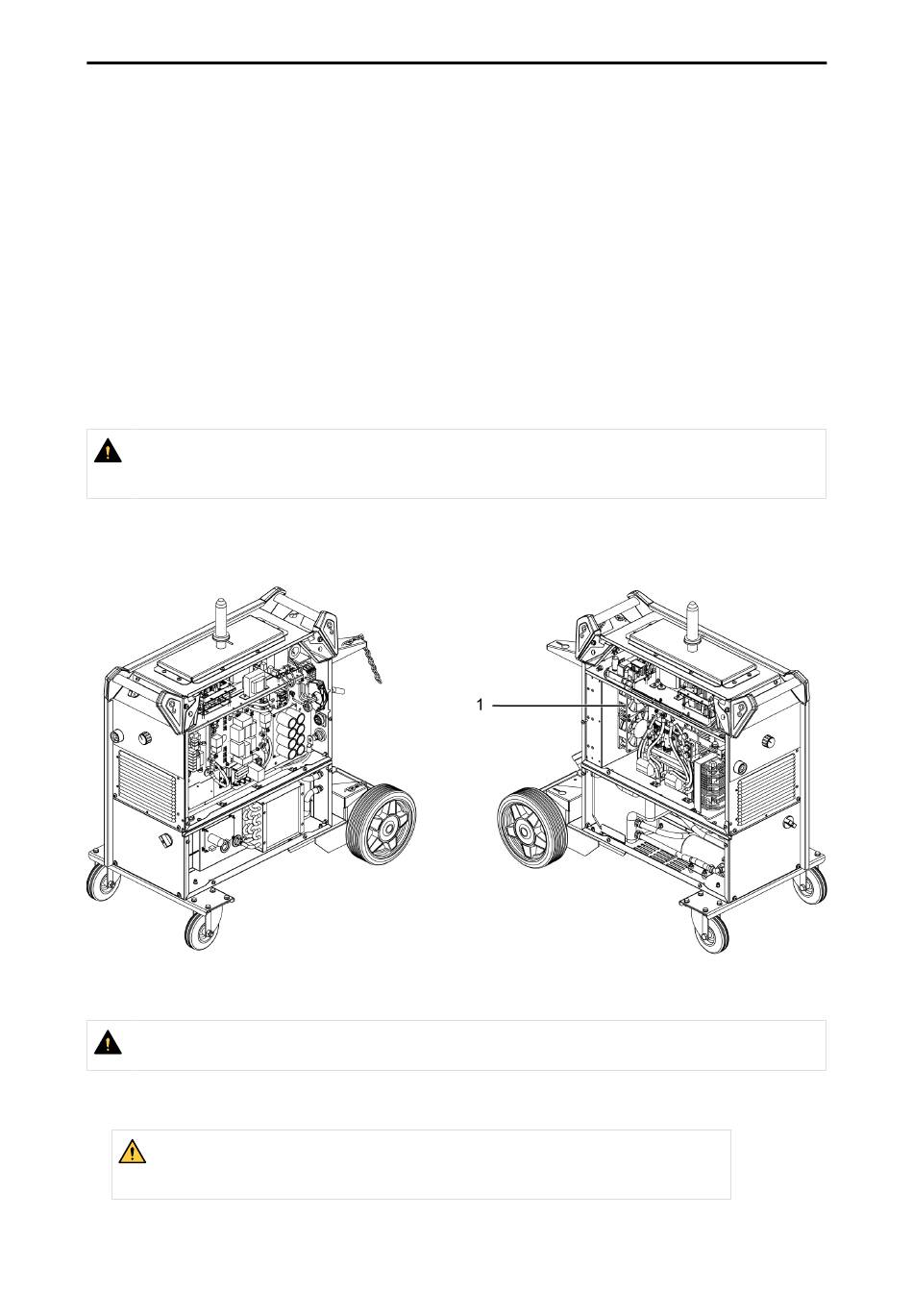 1