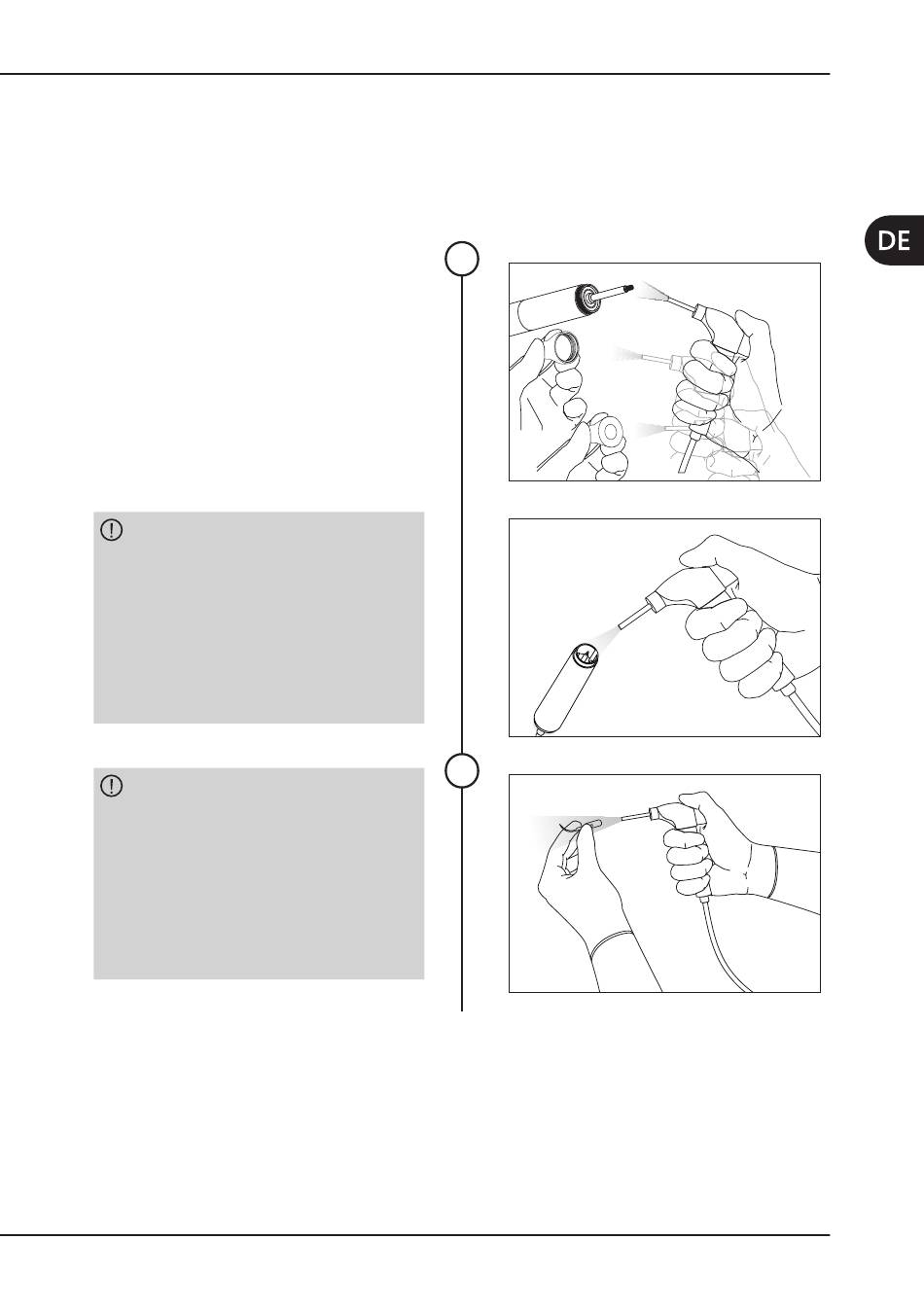 DE