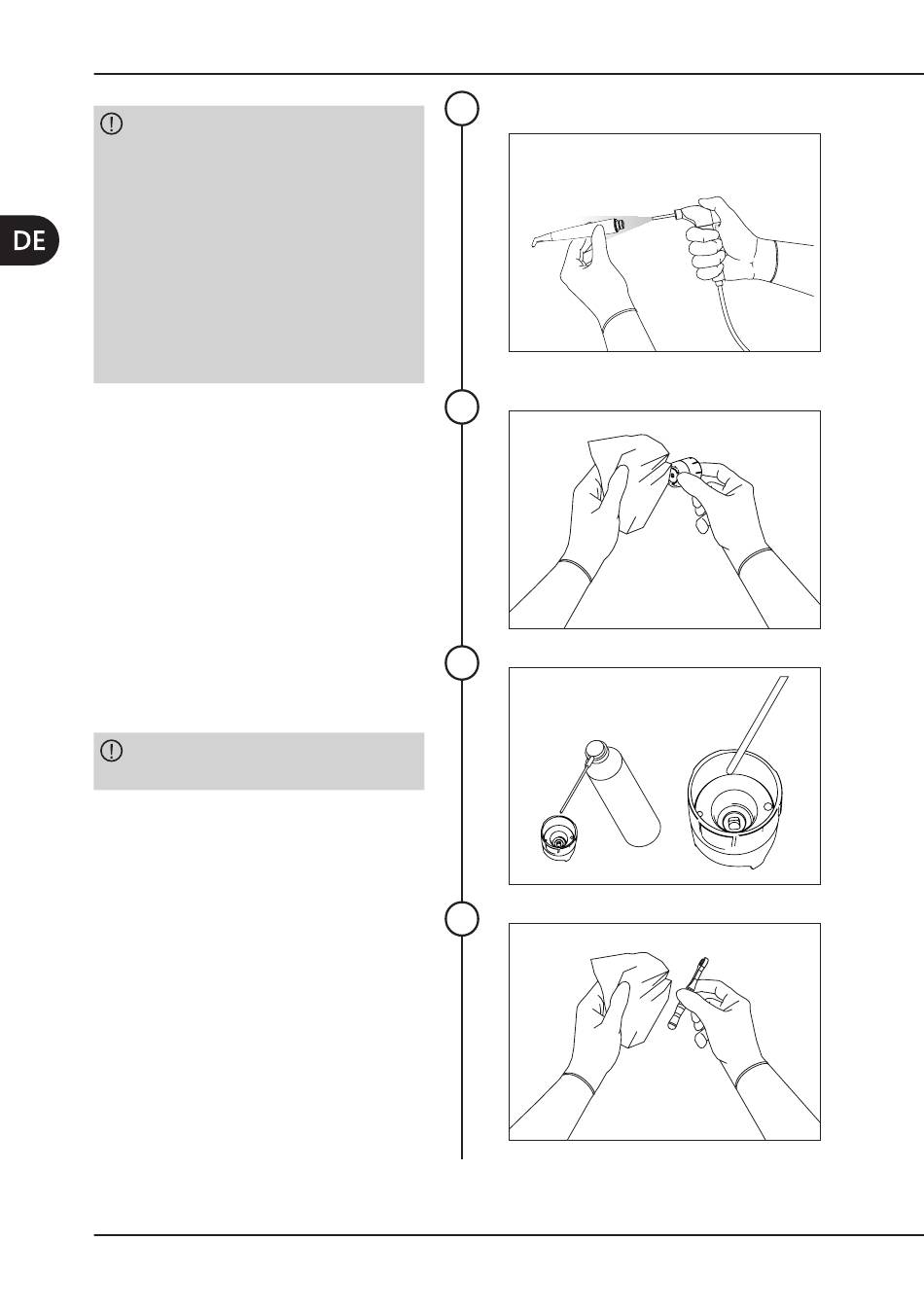 DE