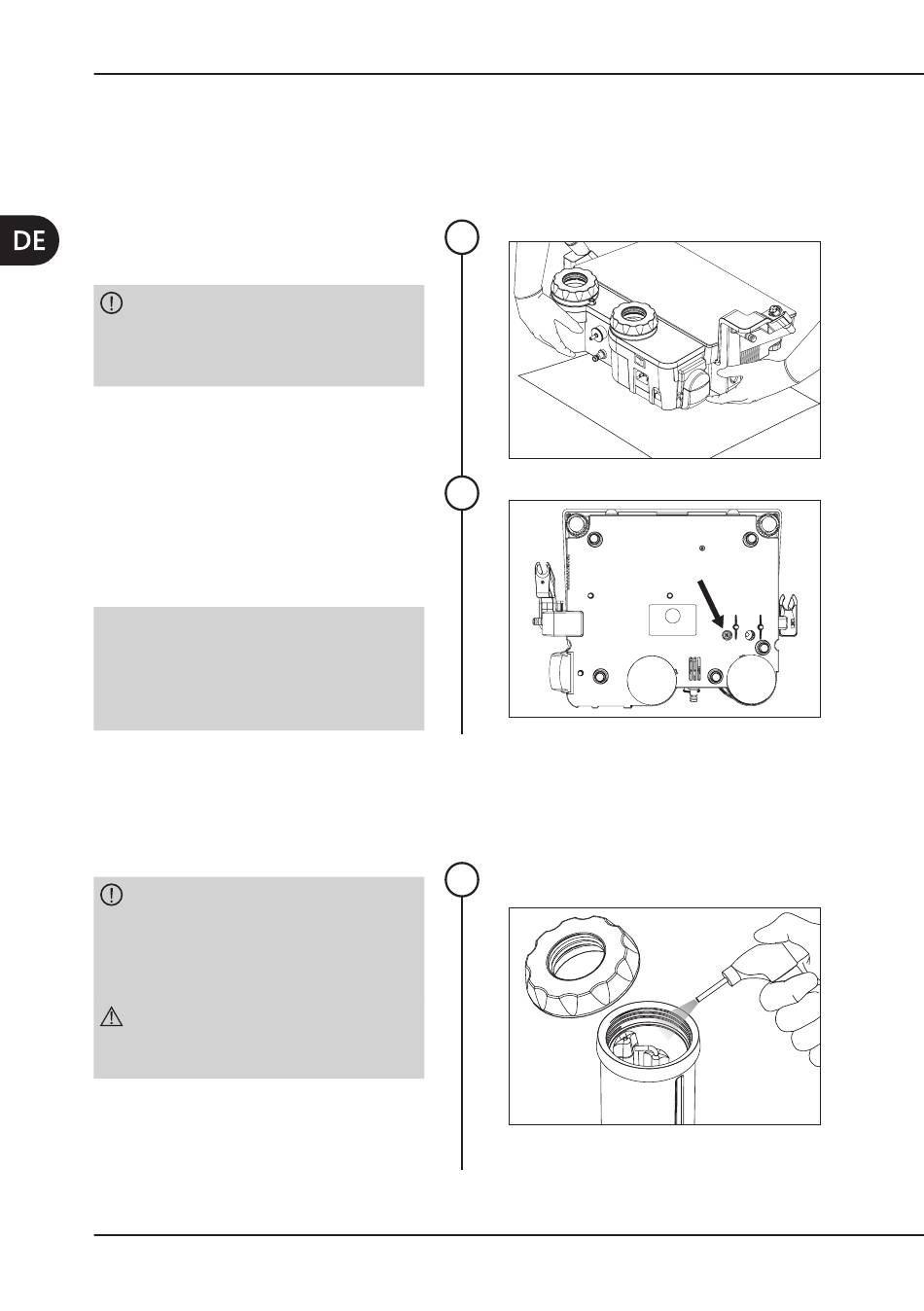 DE