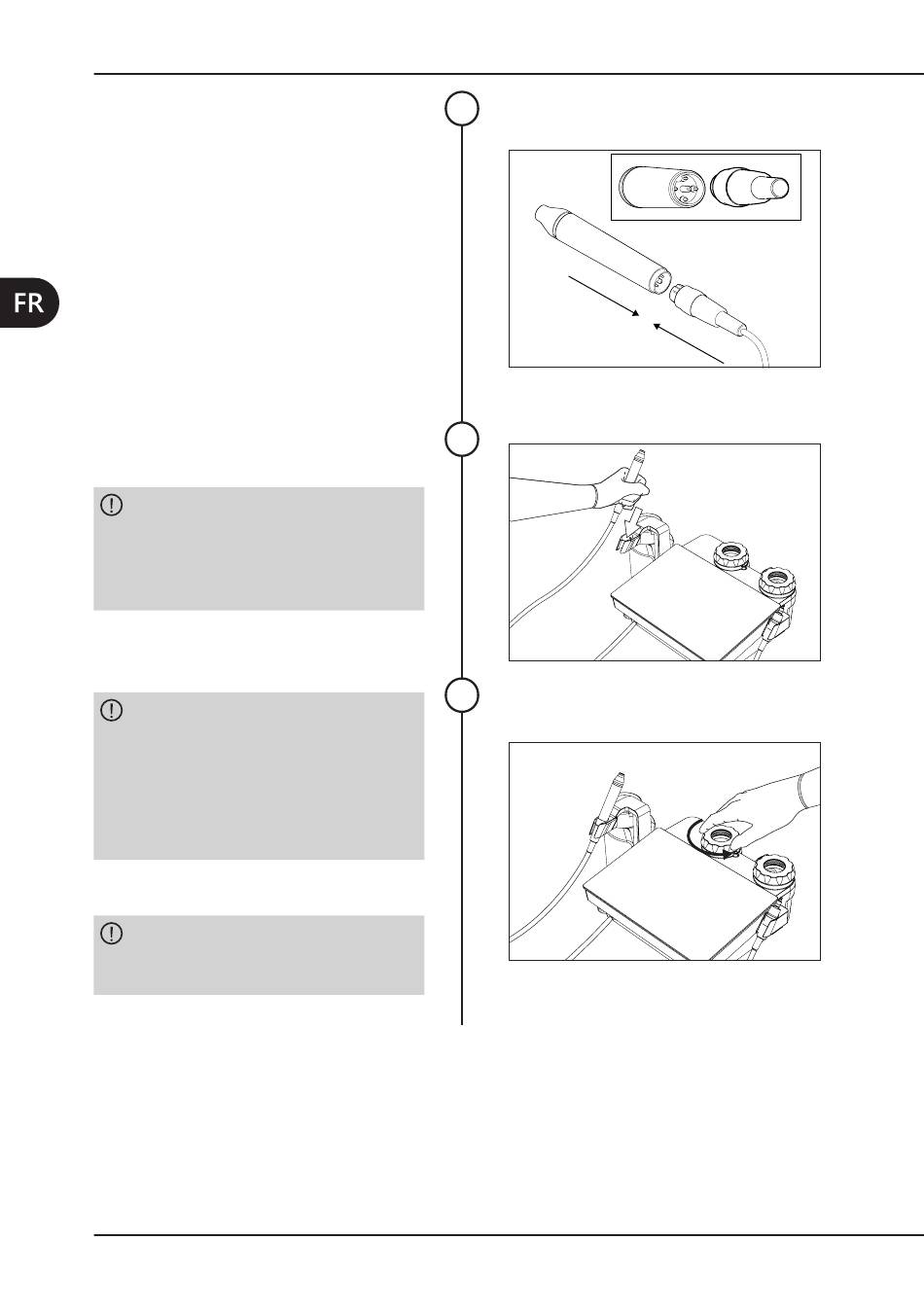 FR