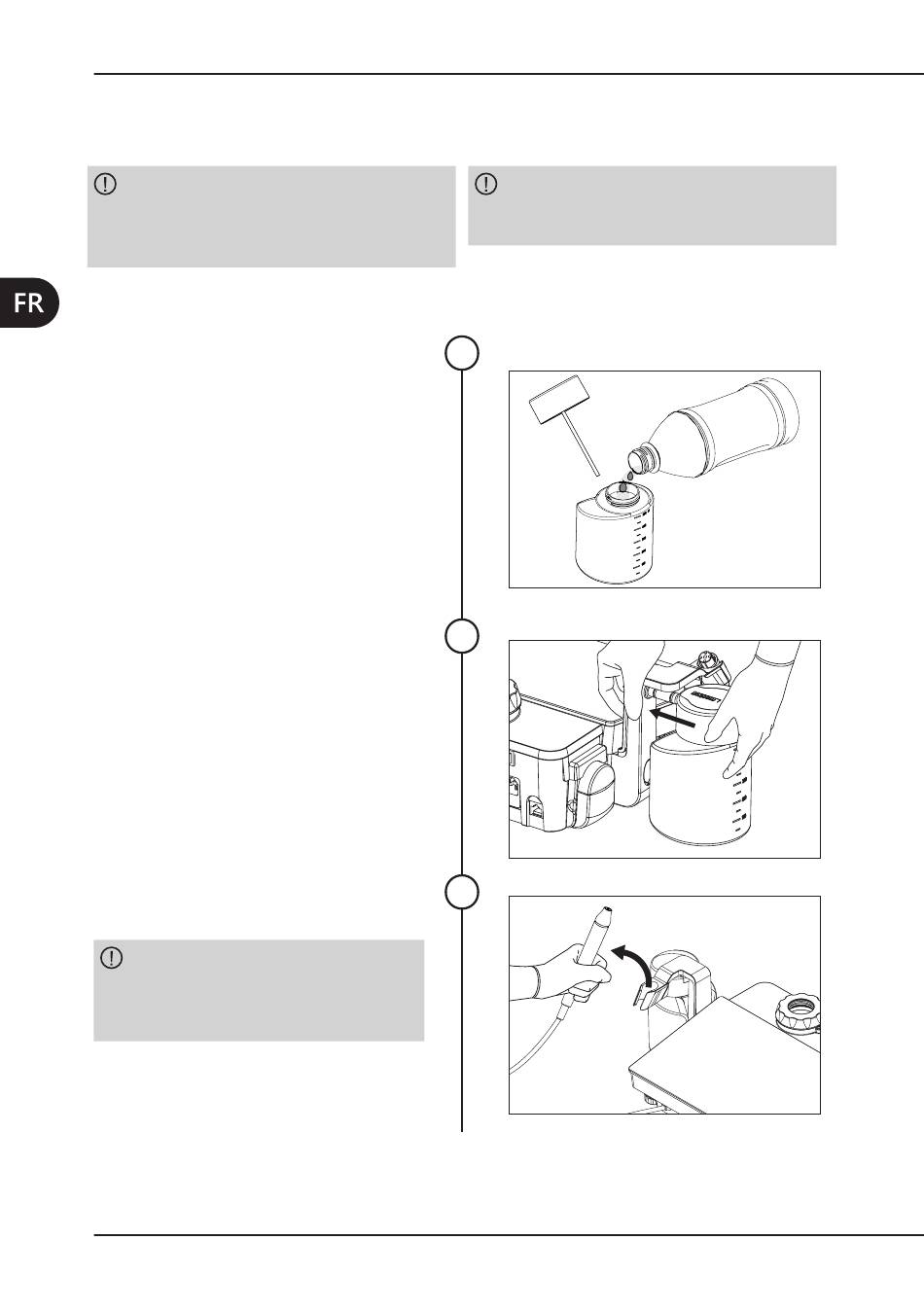 FR