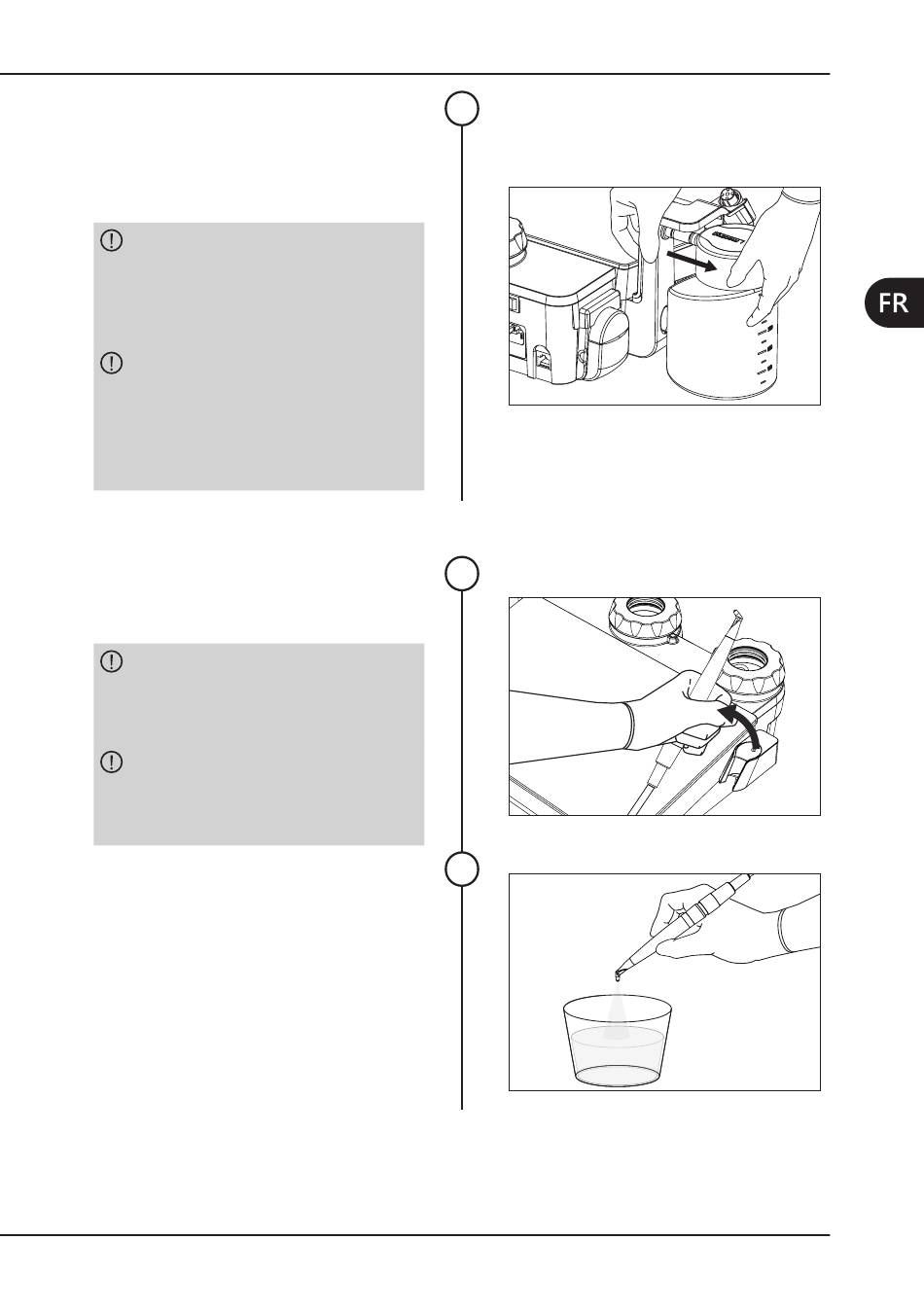 FR