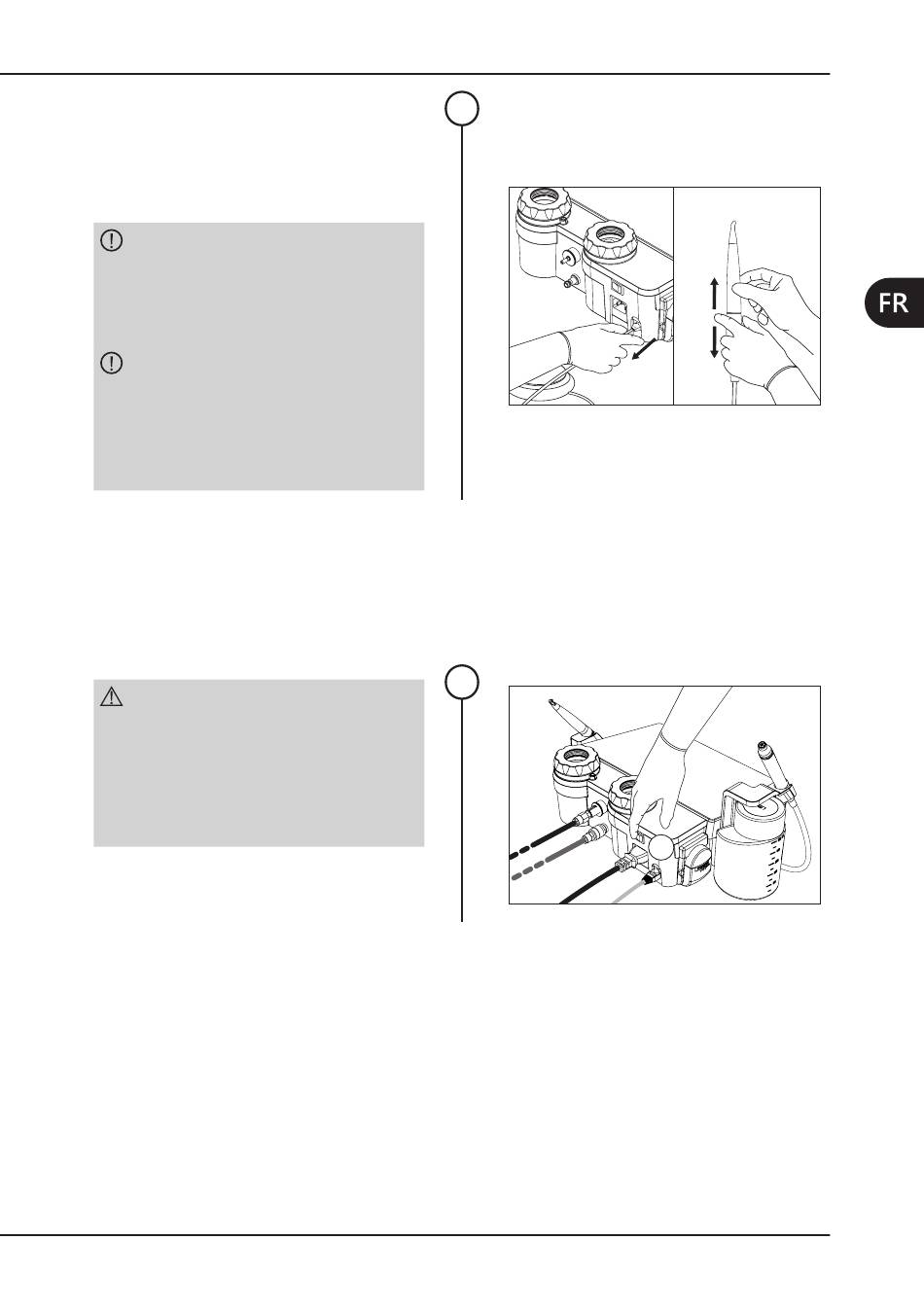 FR