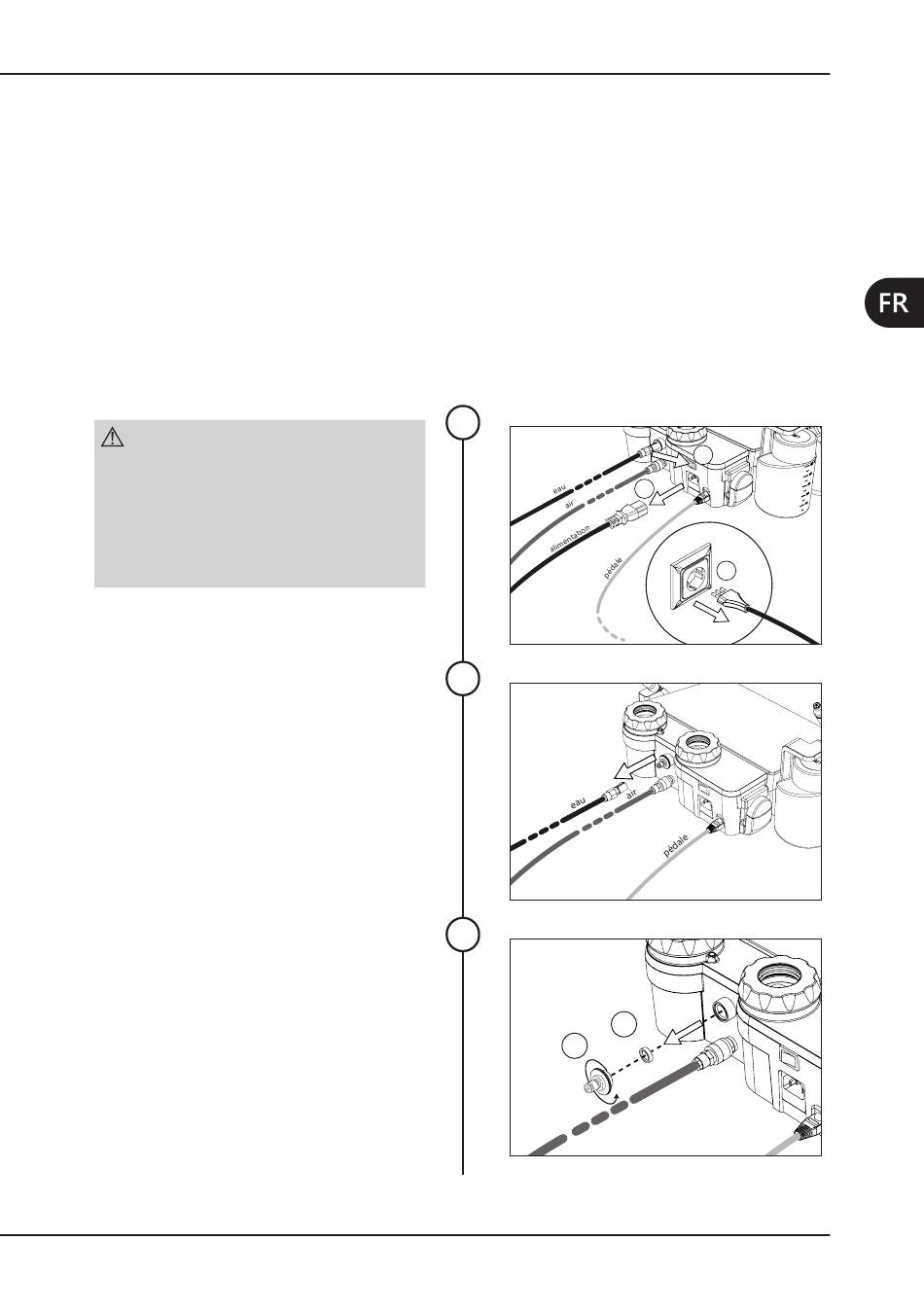 FR

eau
air
alimentation
pédale

eau
air
pédale