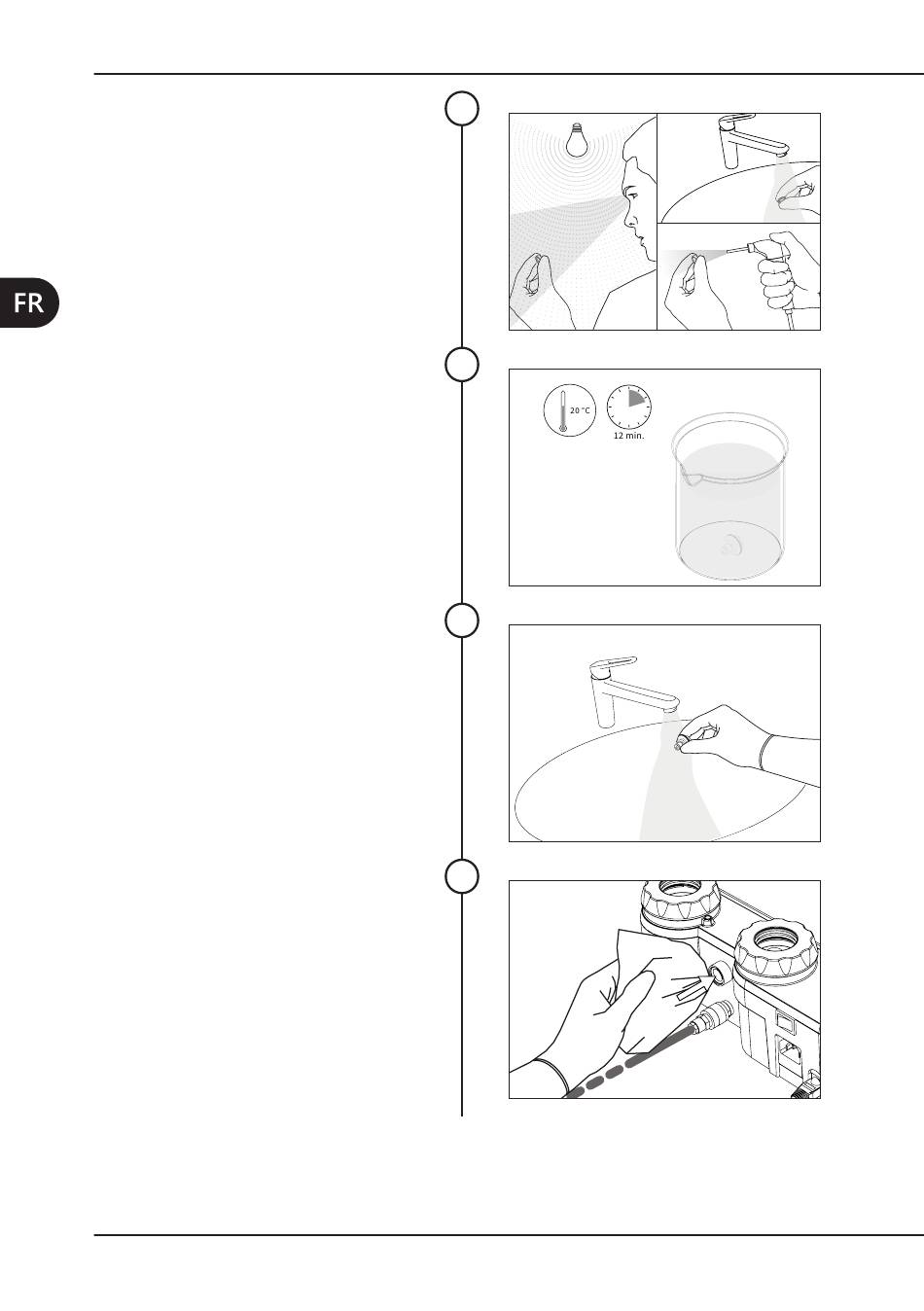 FR

20 °C

12 min.