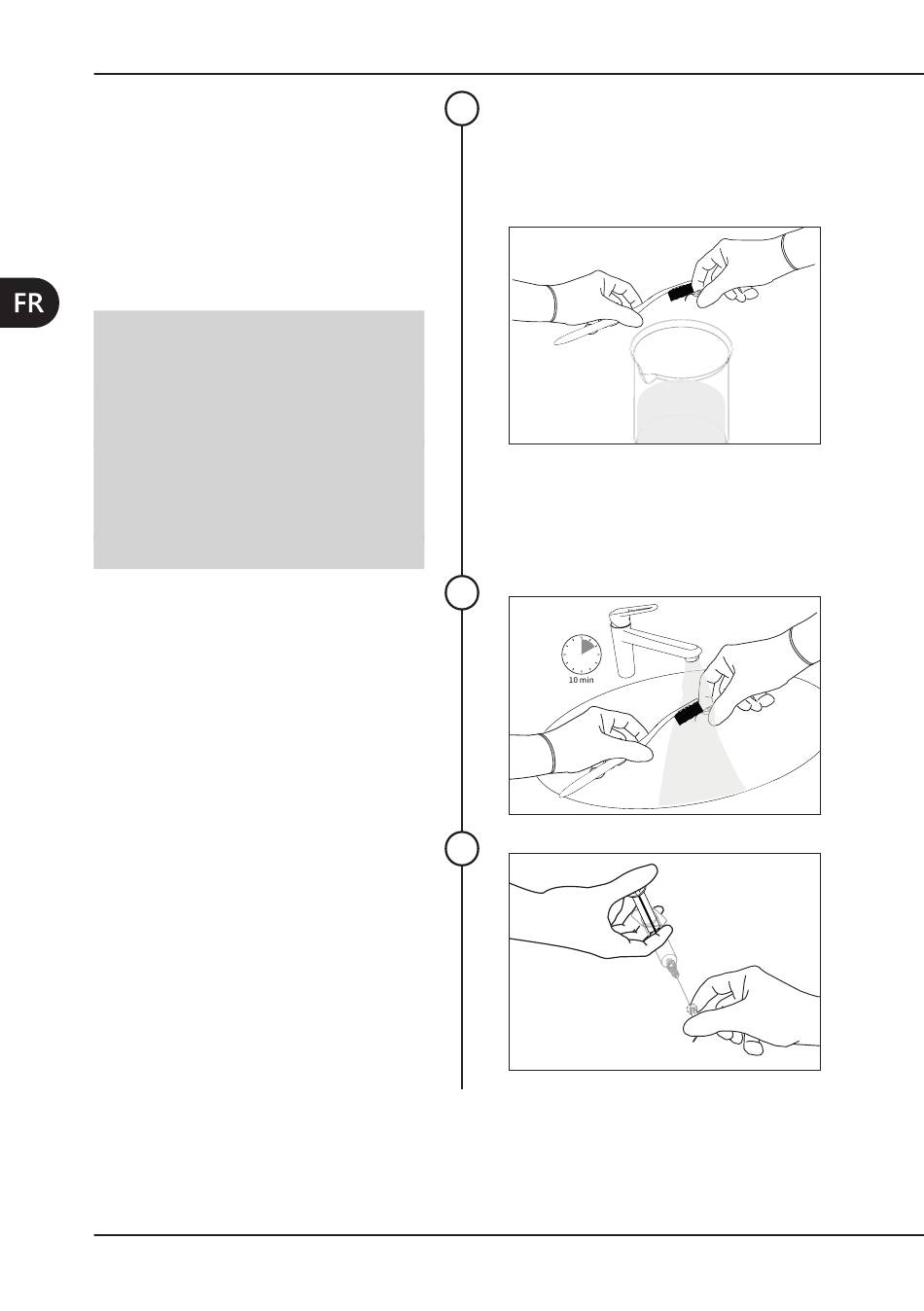 FR

10 min