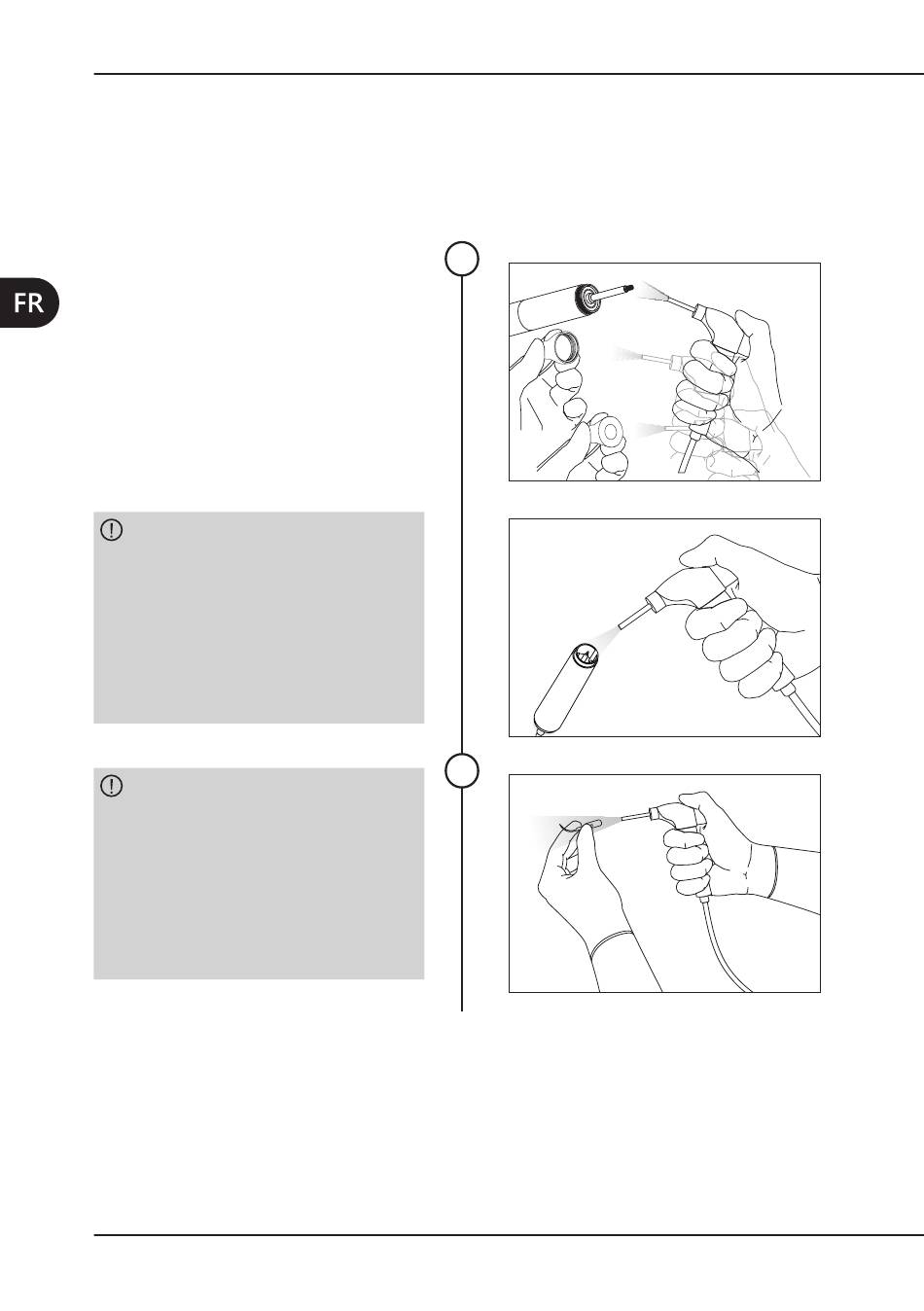 FR