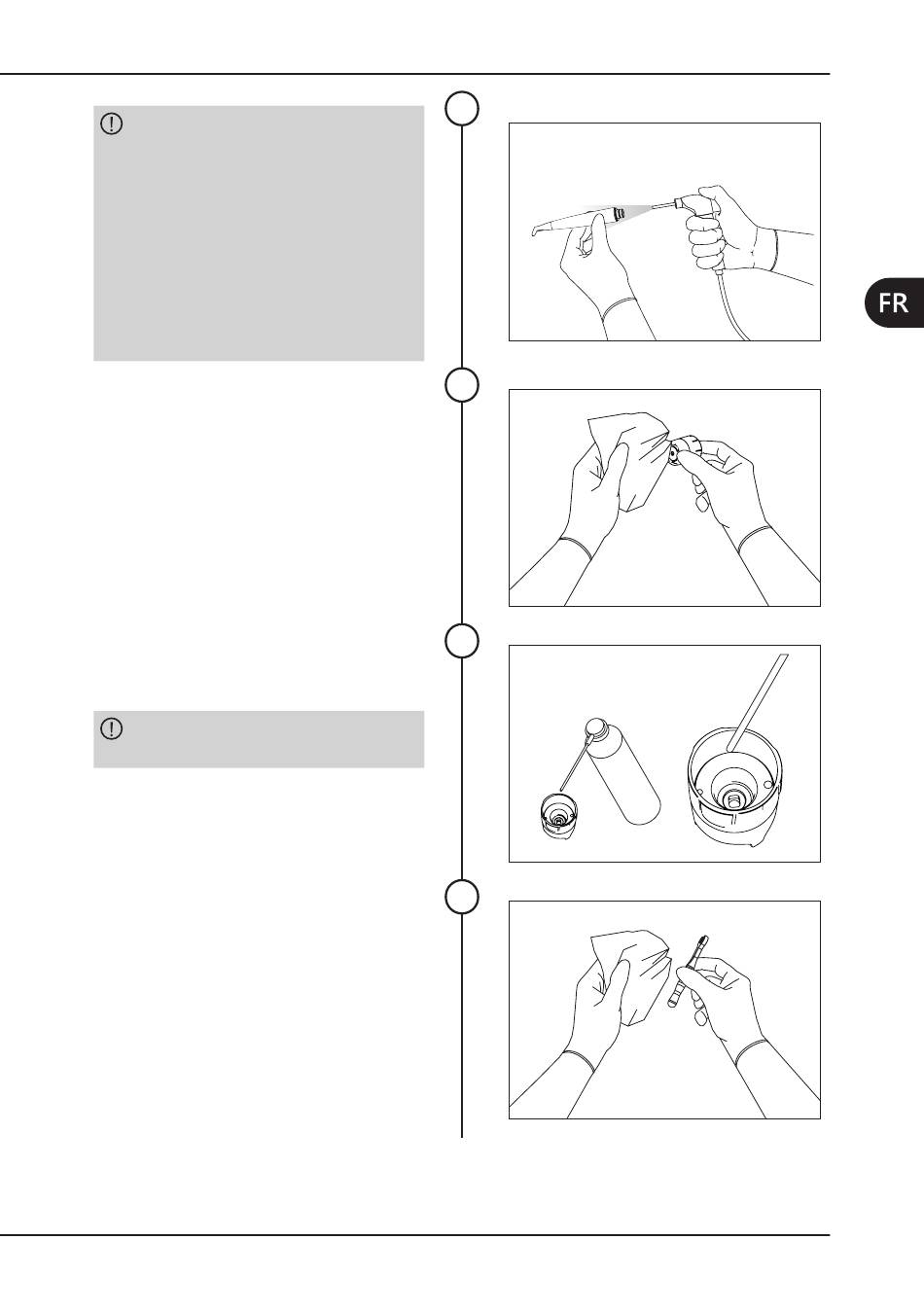 FR