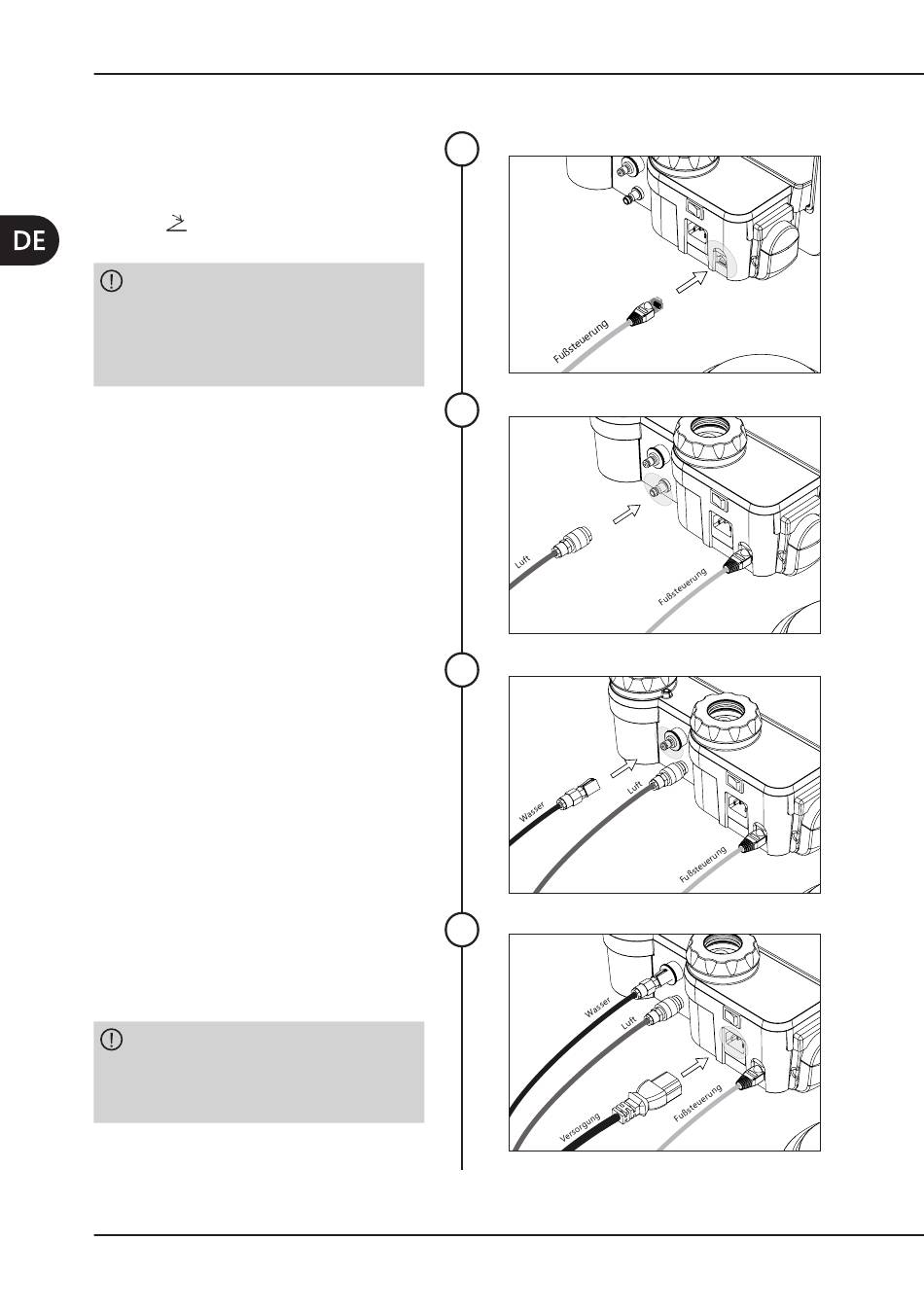 DE

Fußsteuerung

Luft

Fußsteuerung

Wasser

Luft

Fußsteuerung

Wasser

Luft

Versorgung

Fußsteuerung