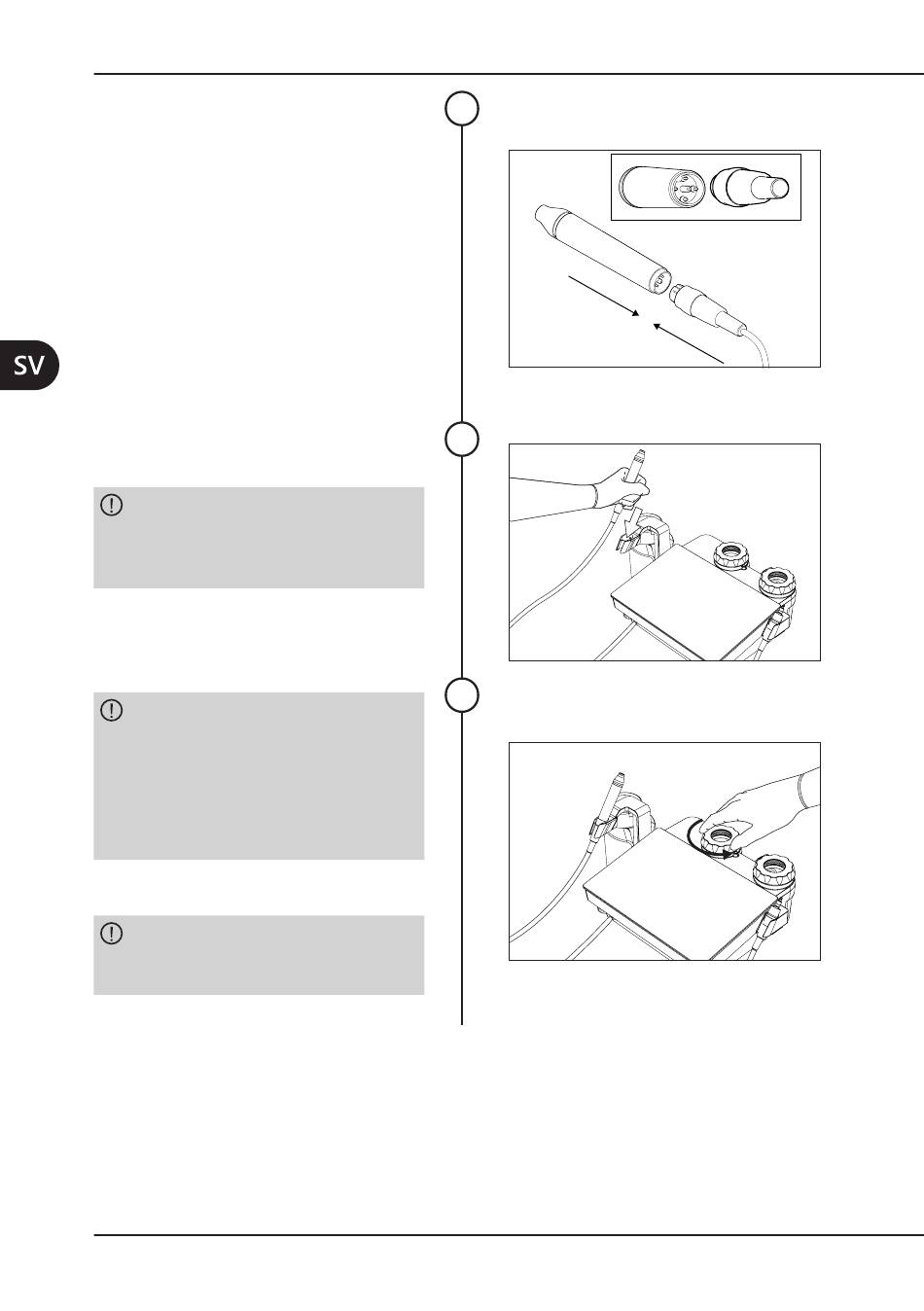 SV