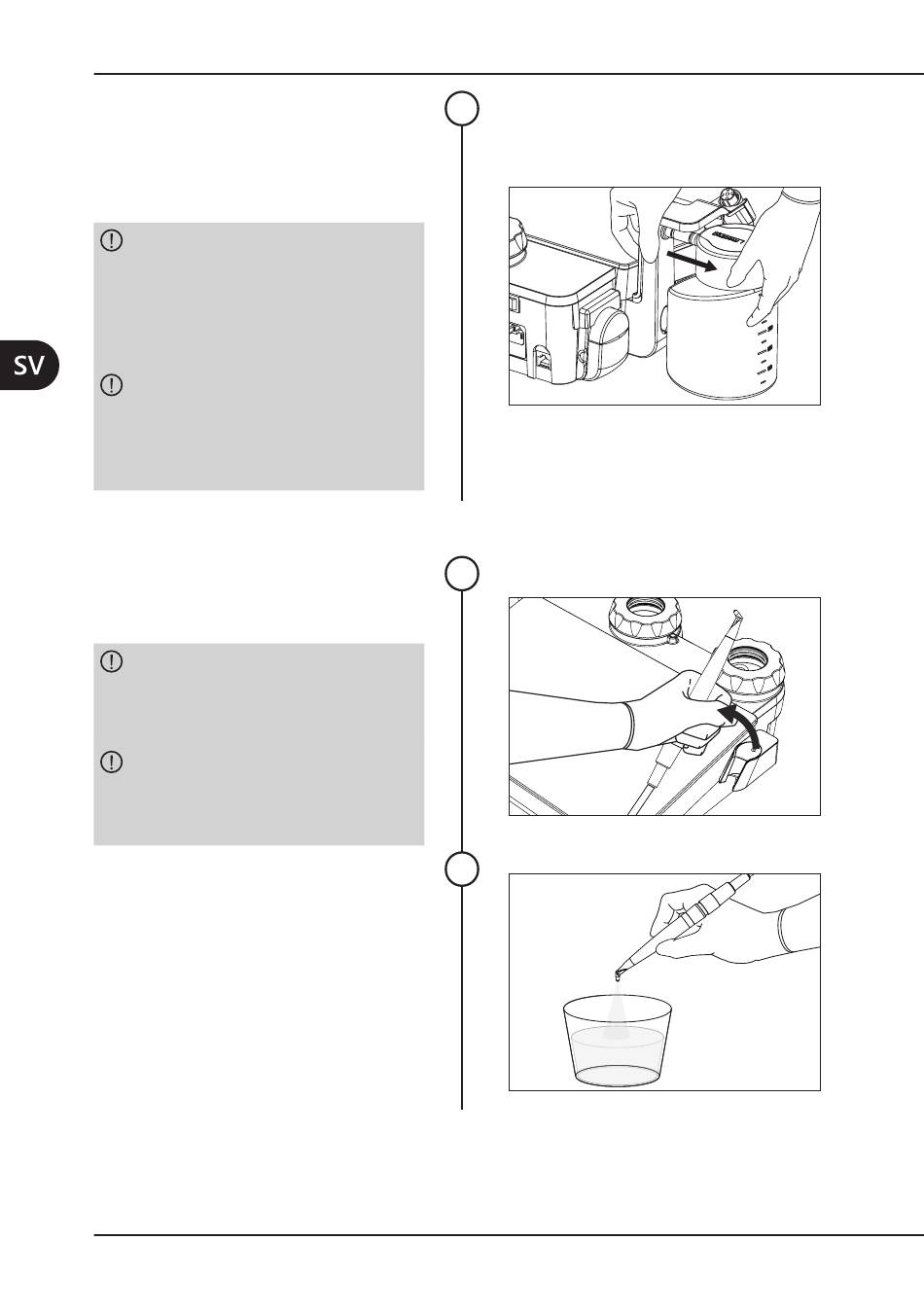 SV