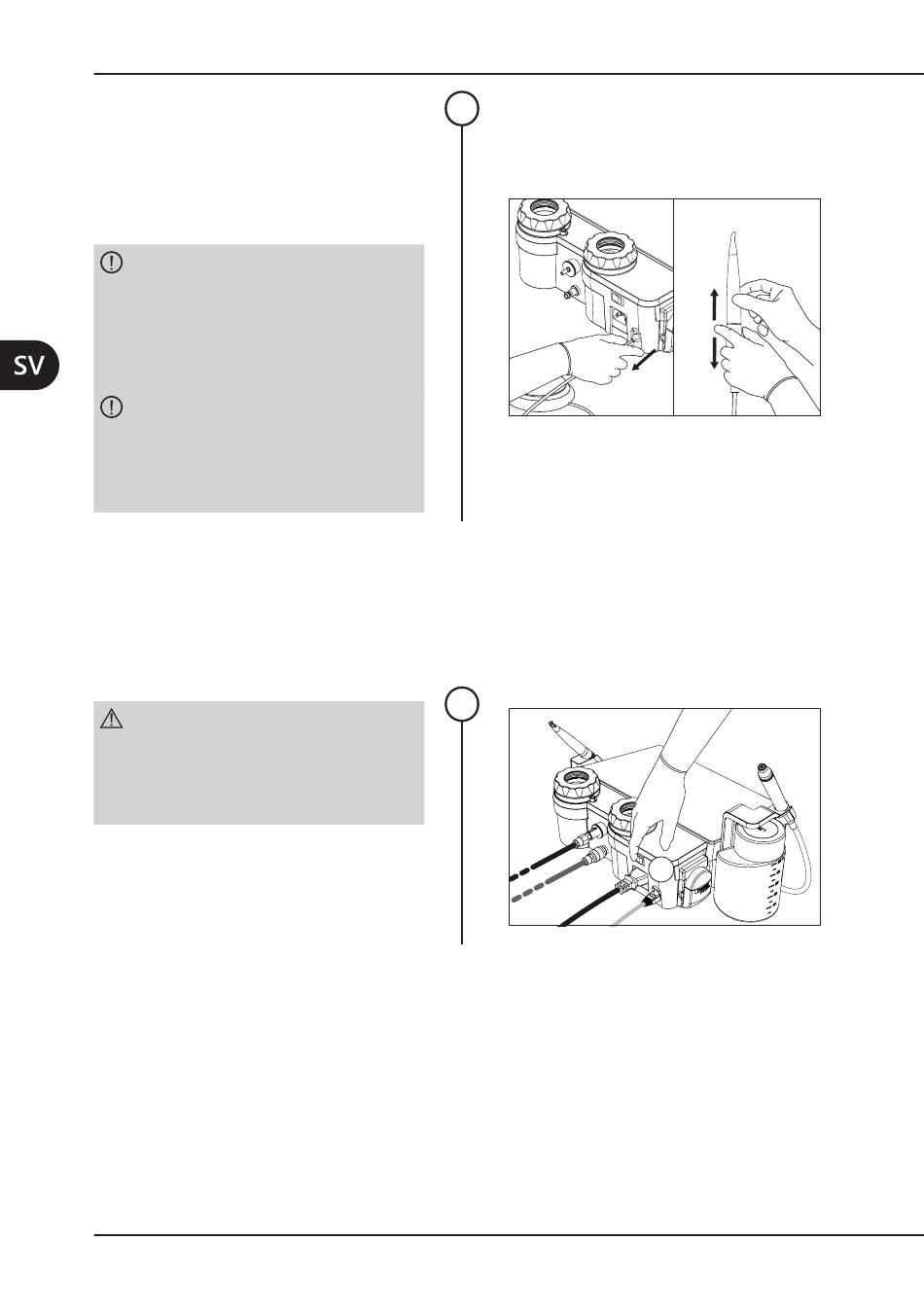 SV