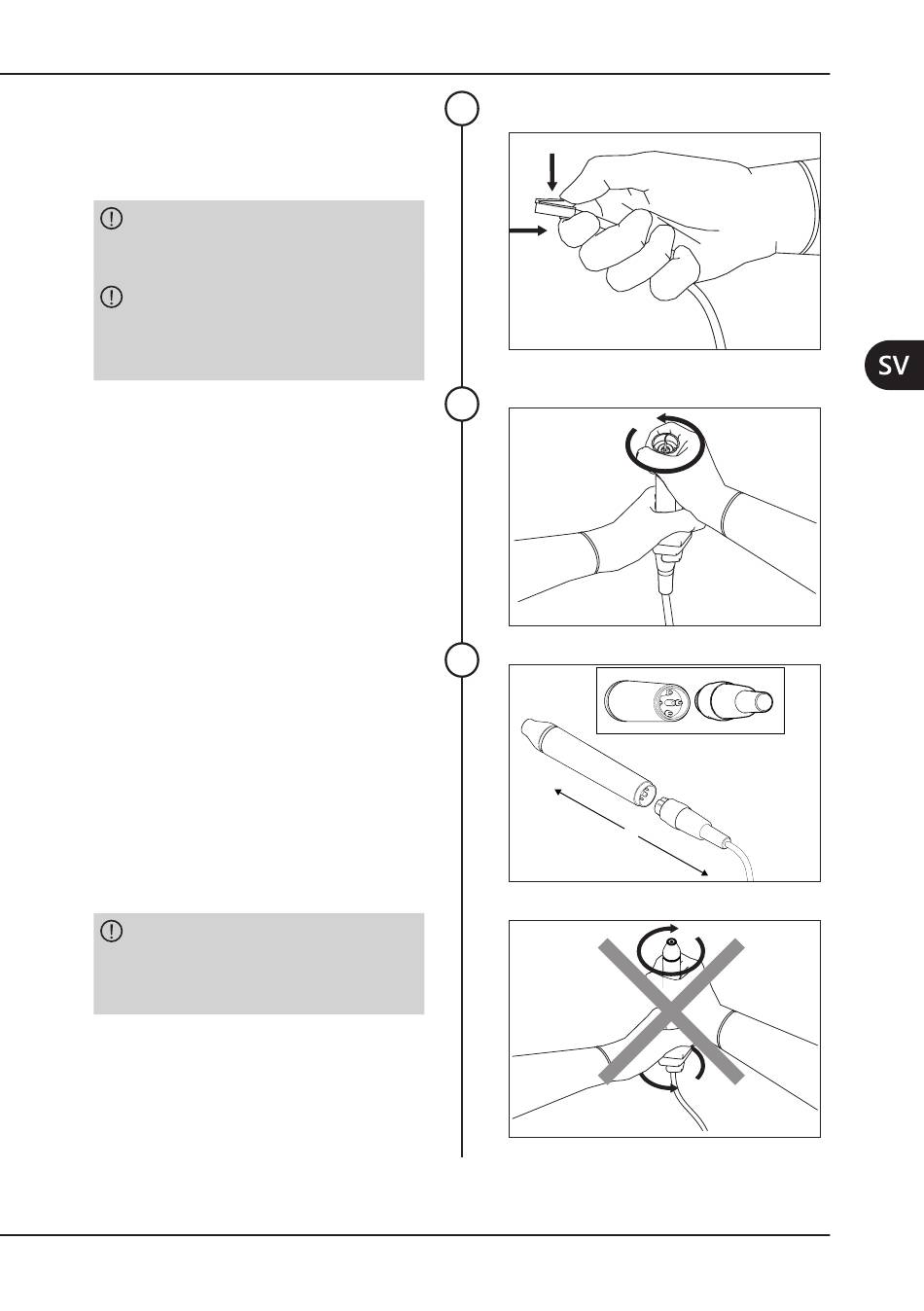 SV