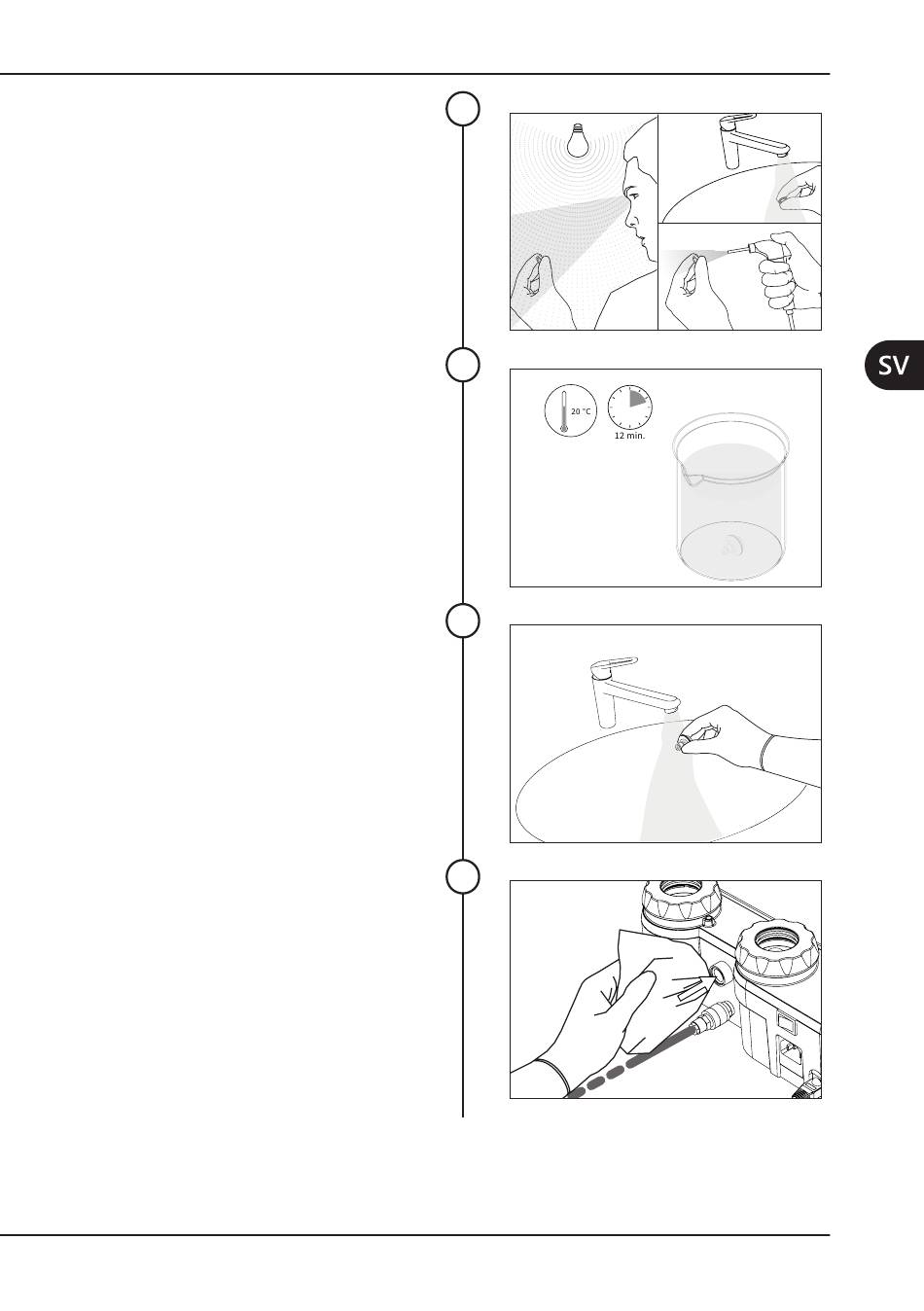 SV

20 °C

12 min.