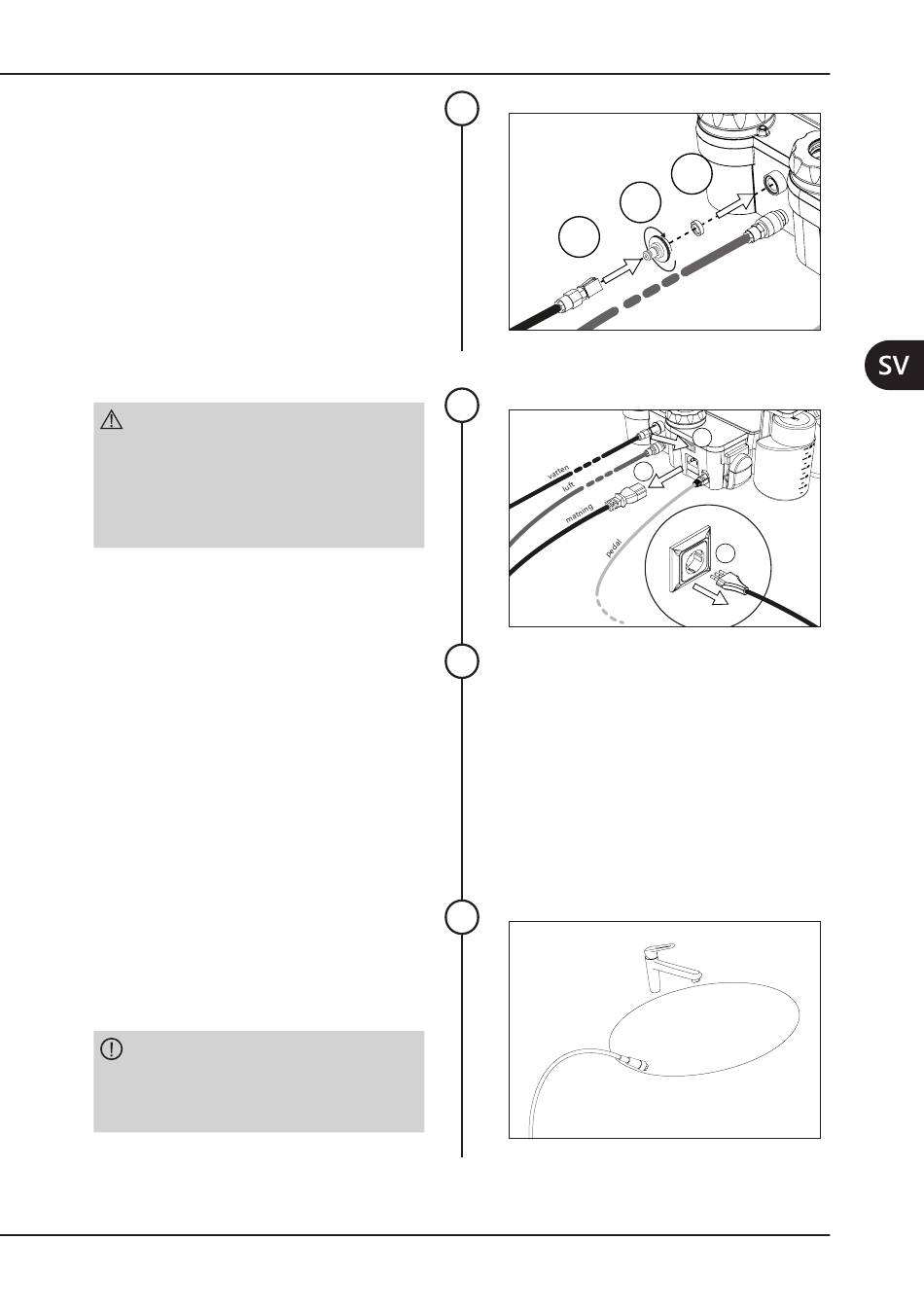 SV

vatten

luft

matning

pedal