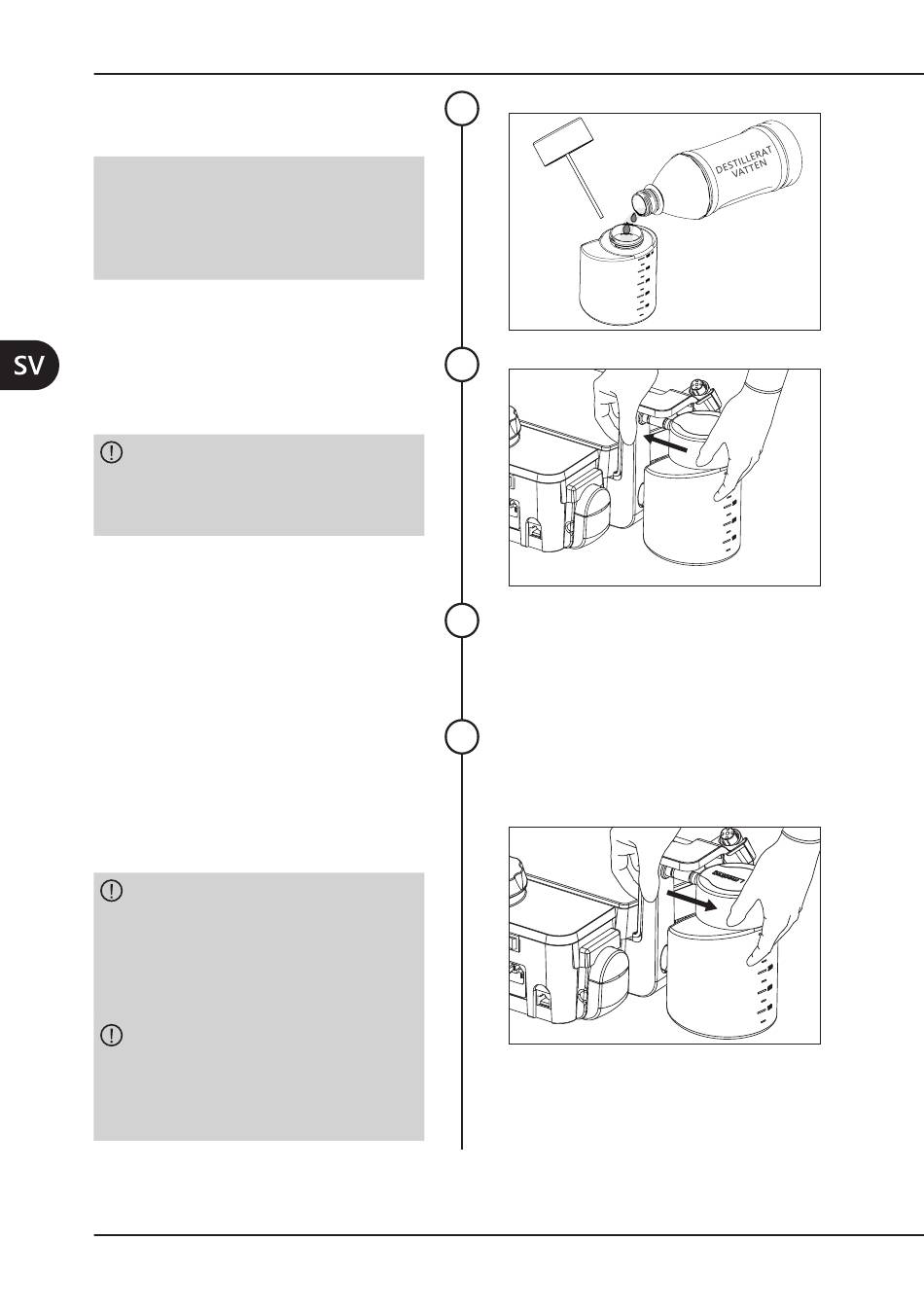 SV

DESTILLERAT VATTEN