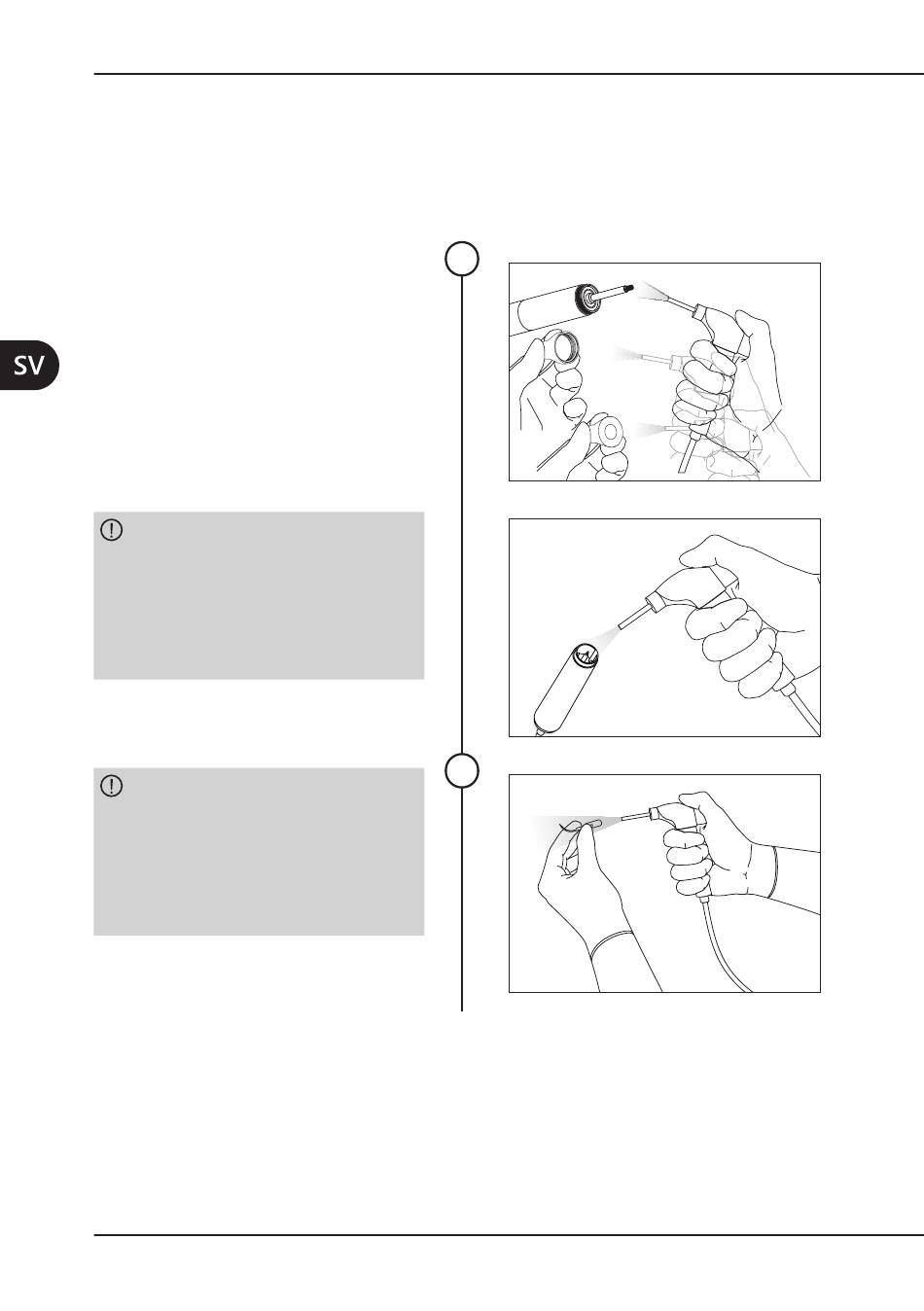 SV