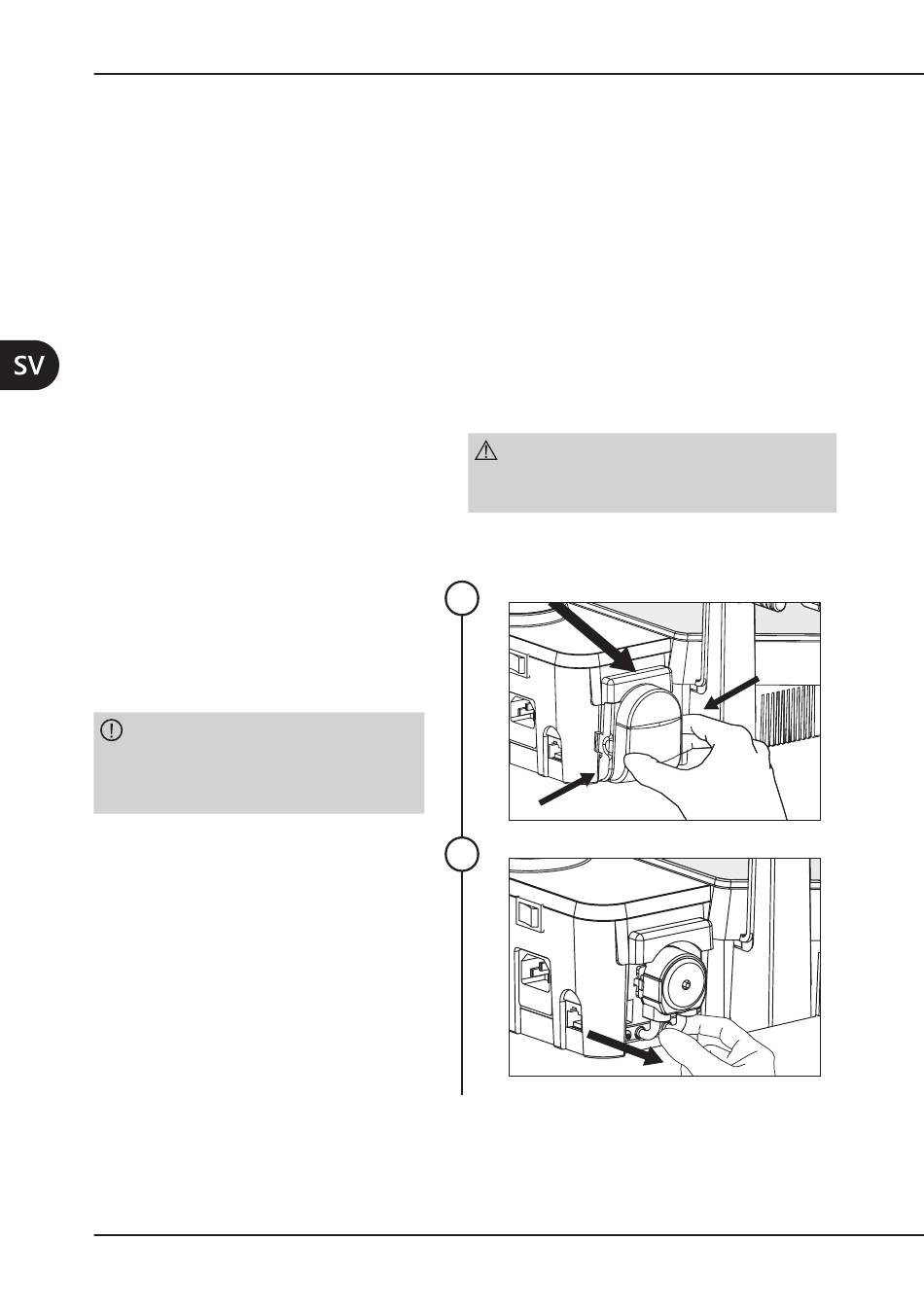 SV