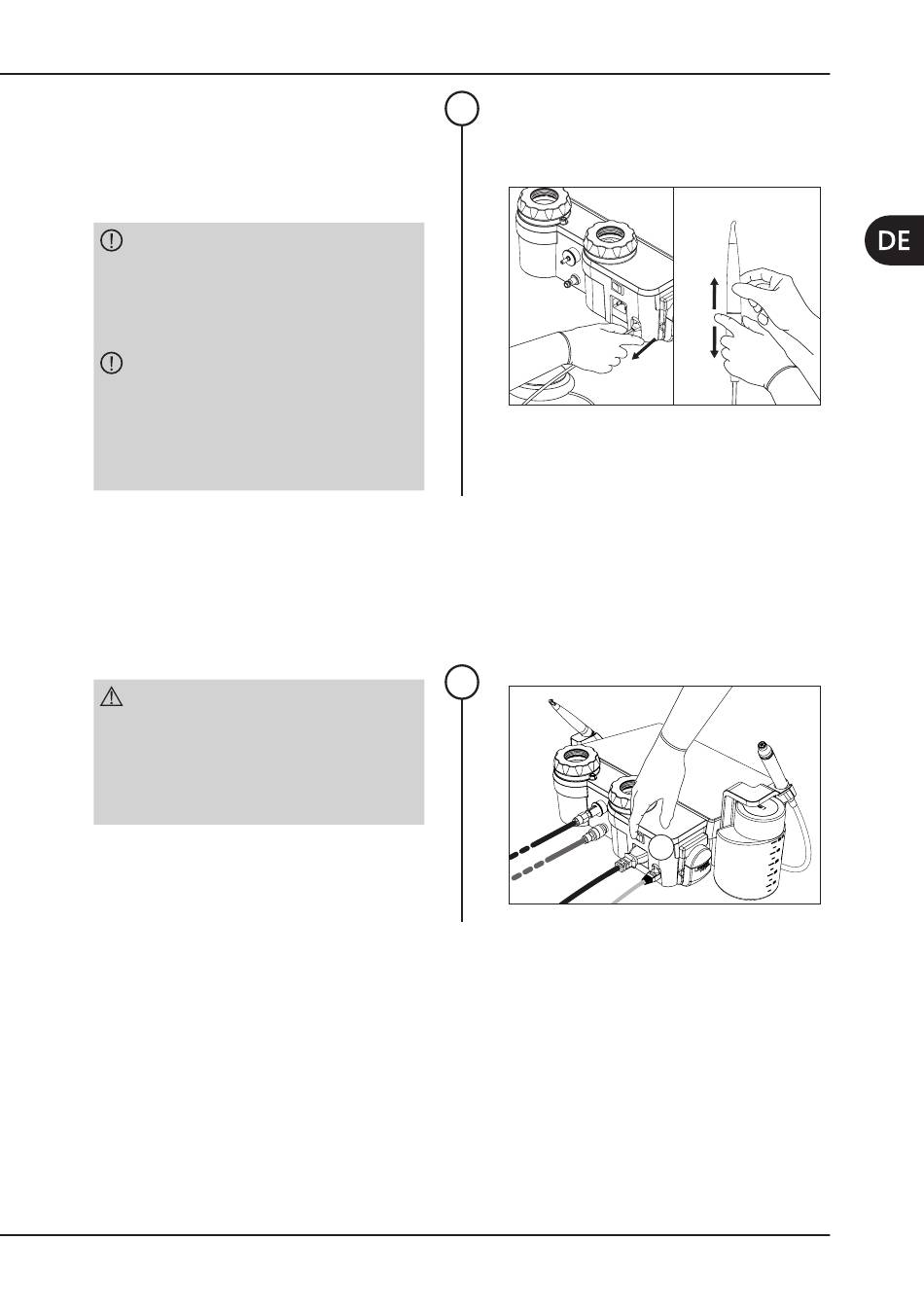 DE