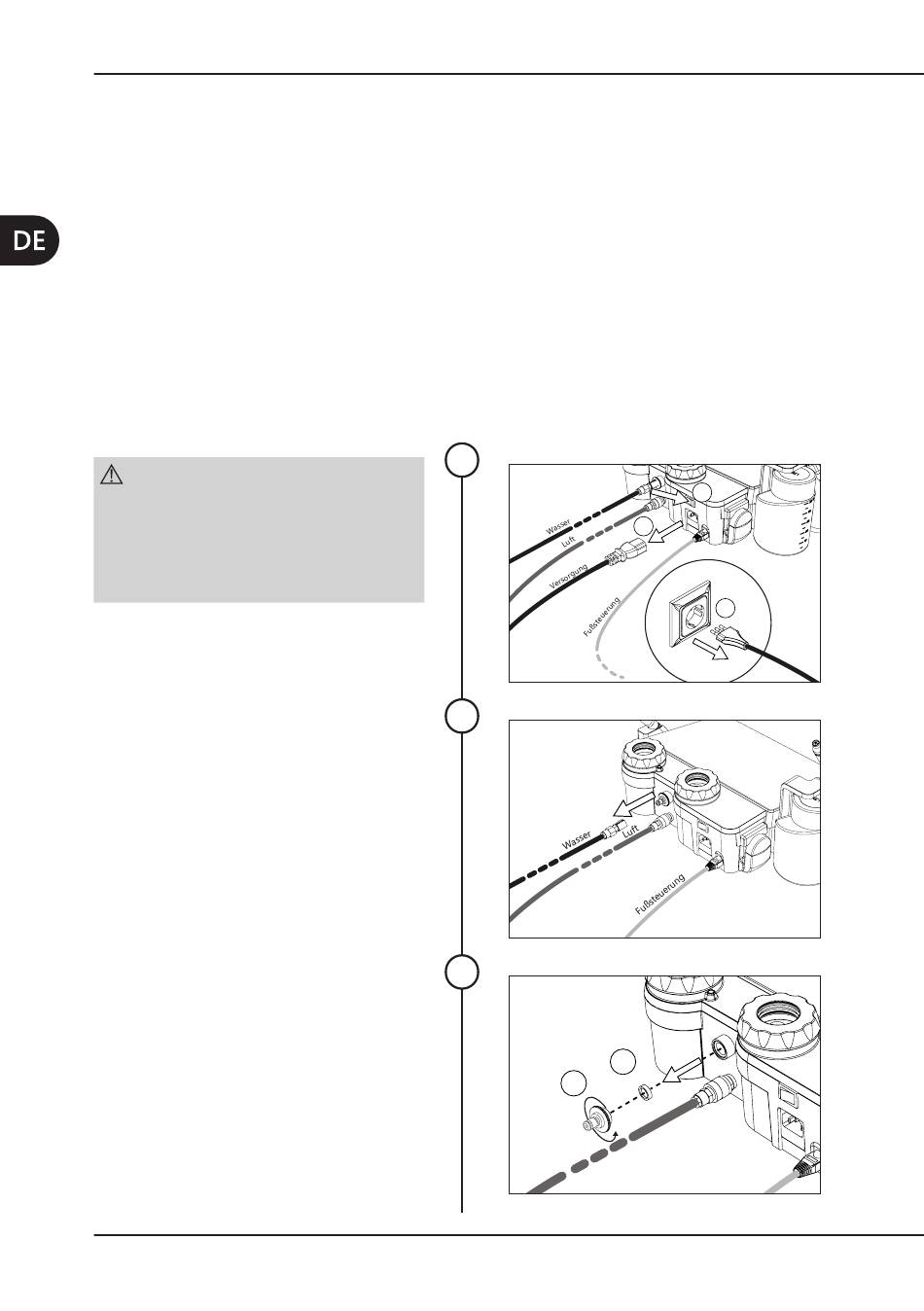 DE

Wasser
Luft
Versorgung
Fußsteuerung

Wasser
Luft
Fußsteuerung