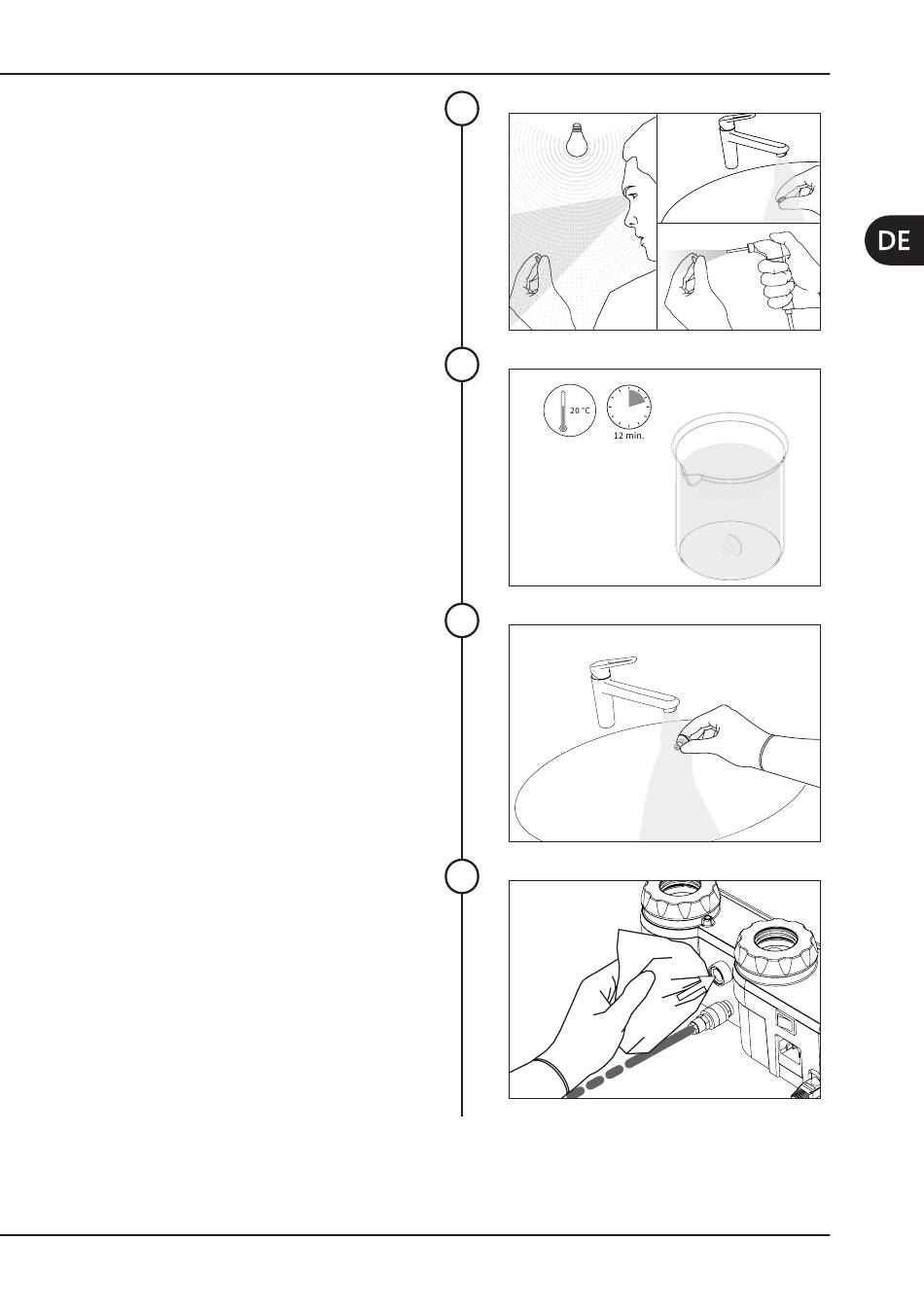 DE

20 °C

12 min.