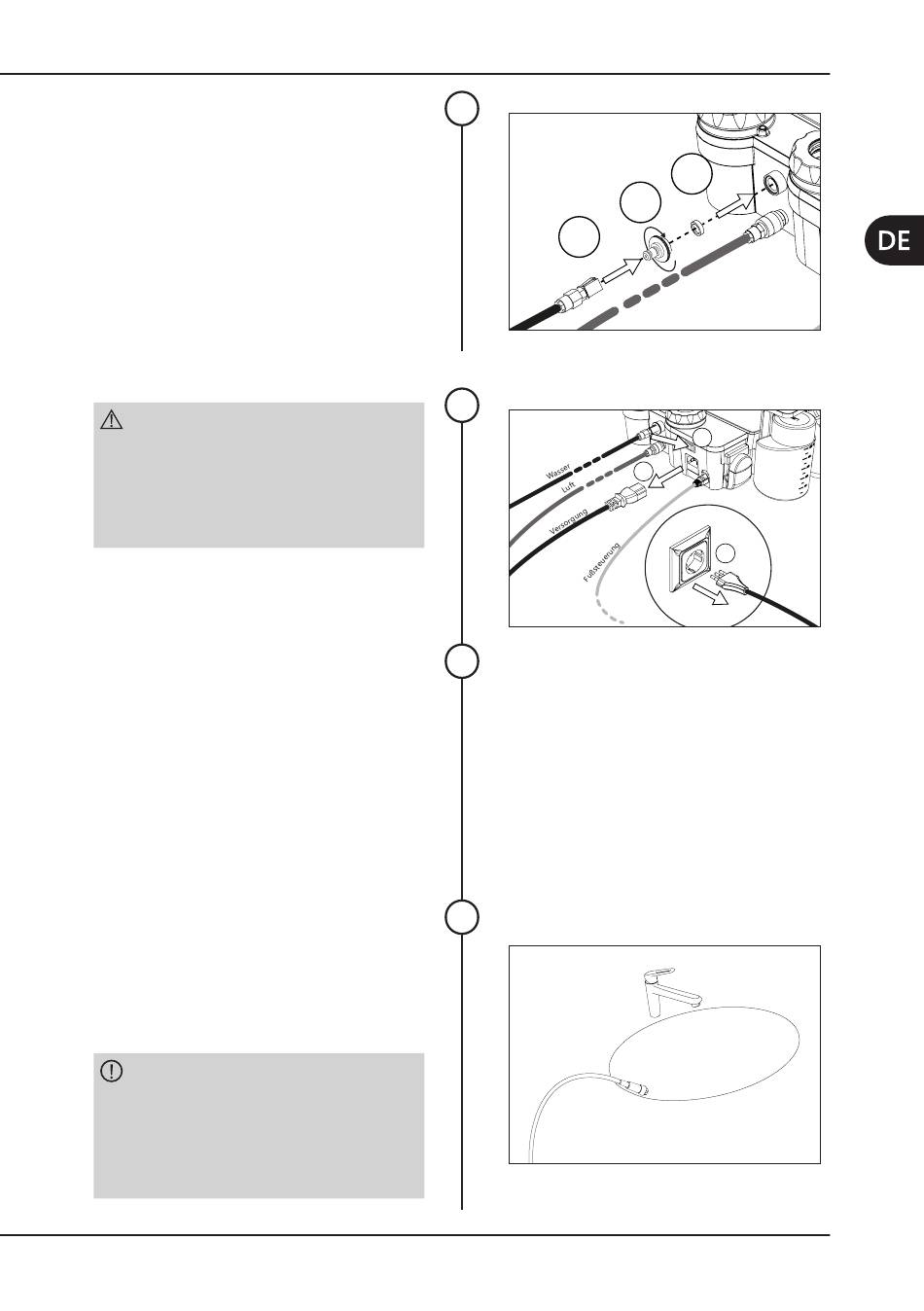 DE

Wasser

Luft

Versorgung

Fußsteuerung