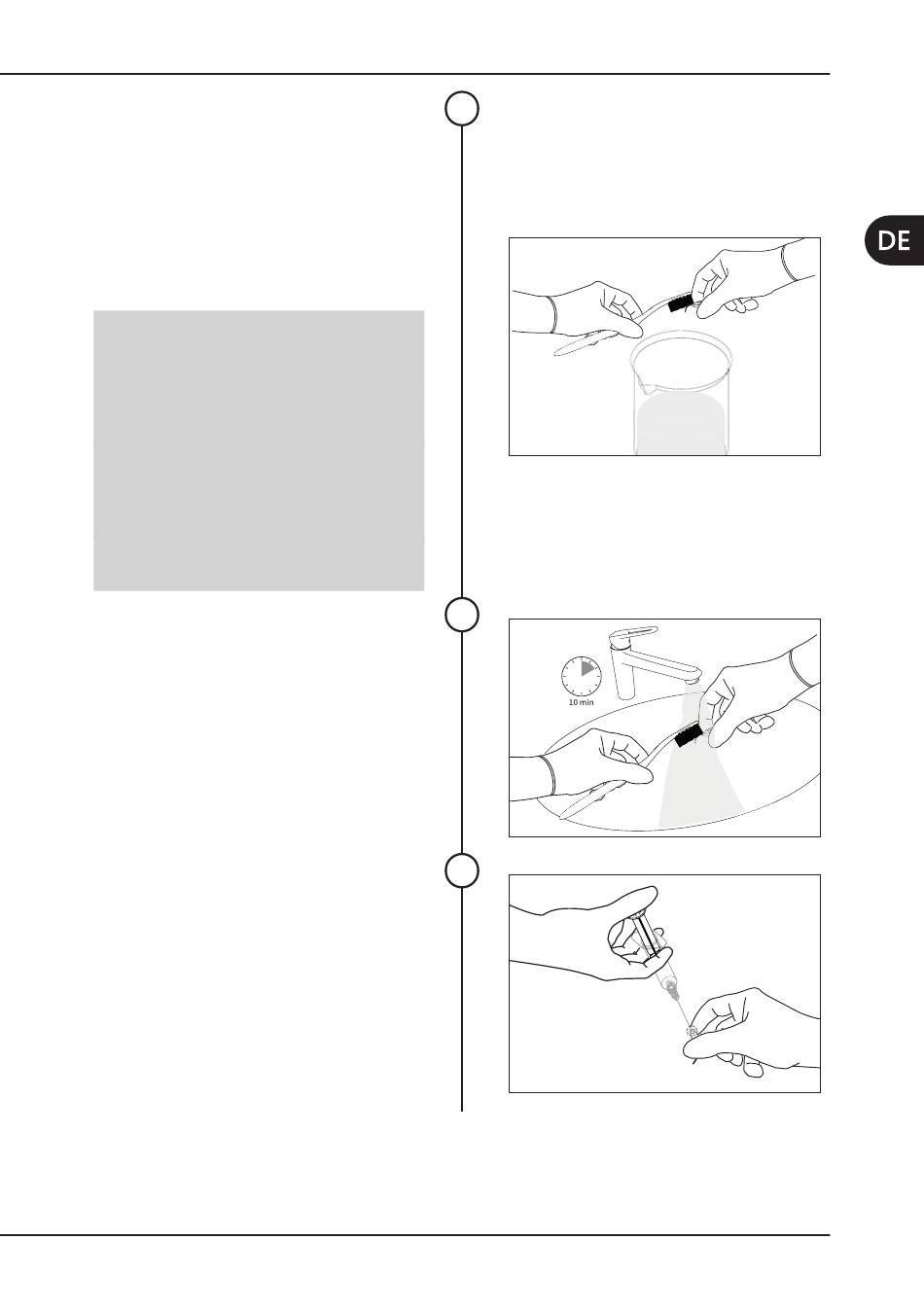 DE

10 min