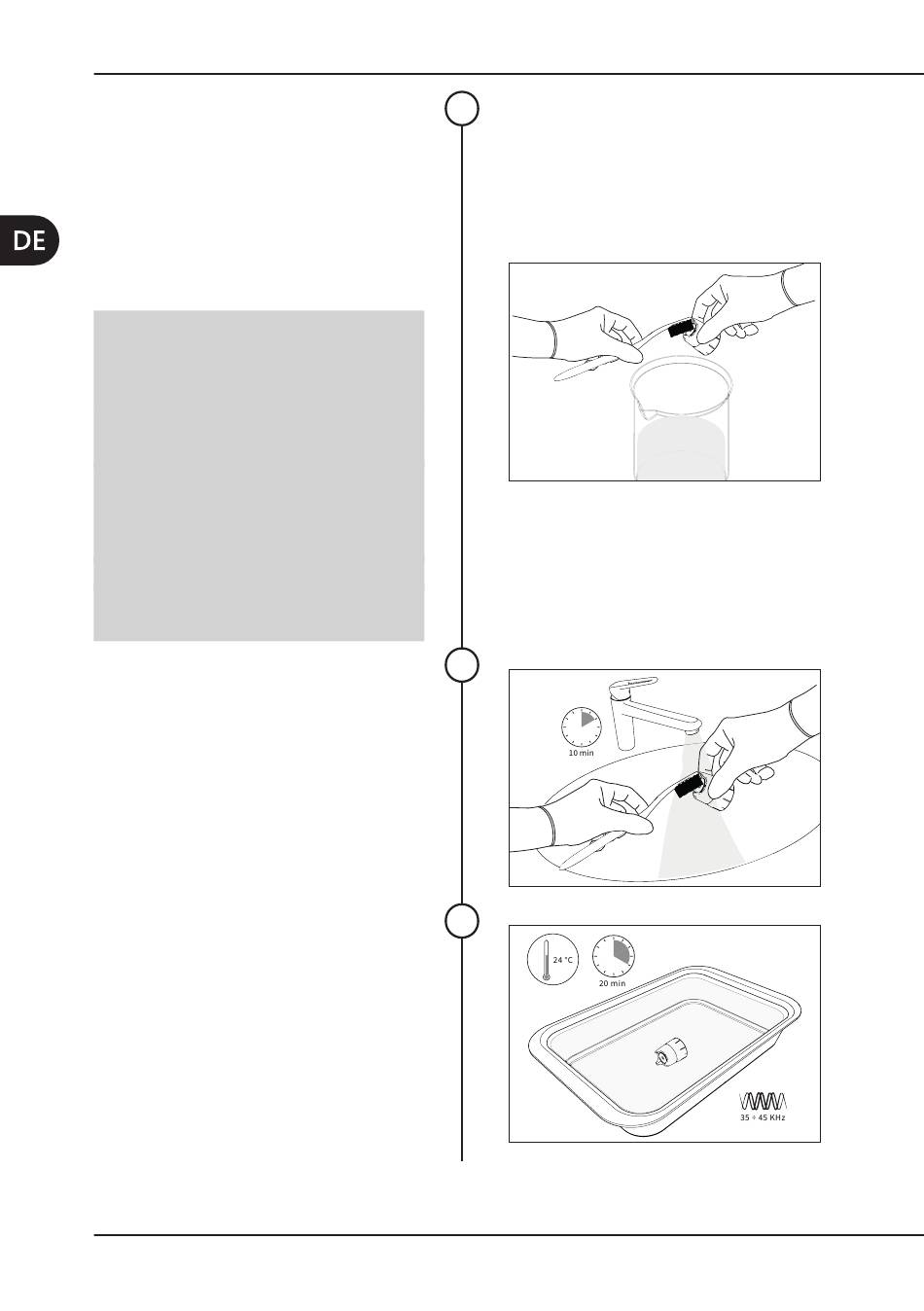 DE

10 min

24 °C

20 min

35 ÷ 45 KHz