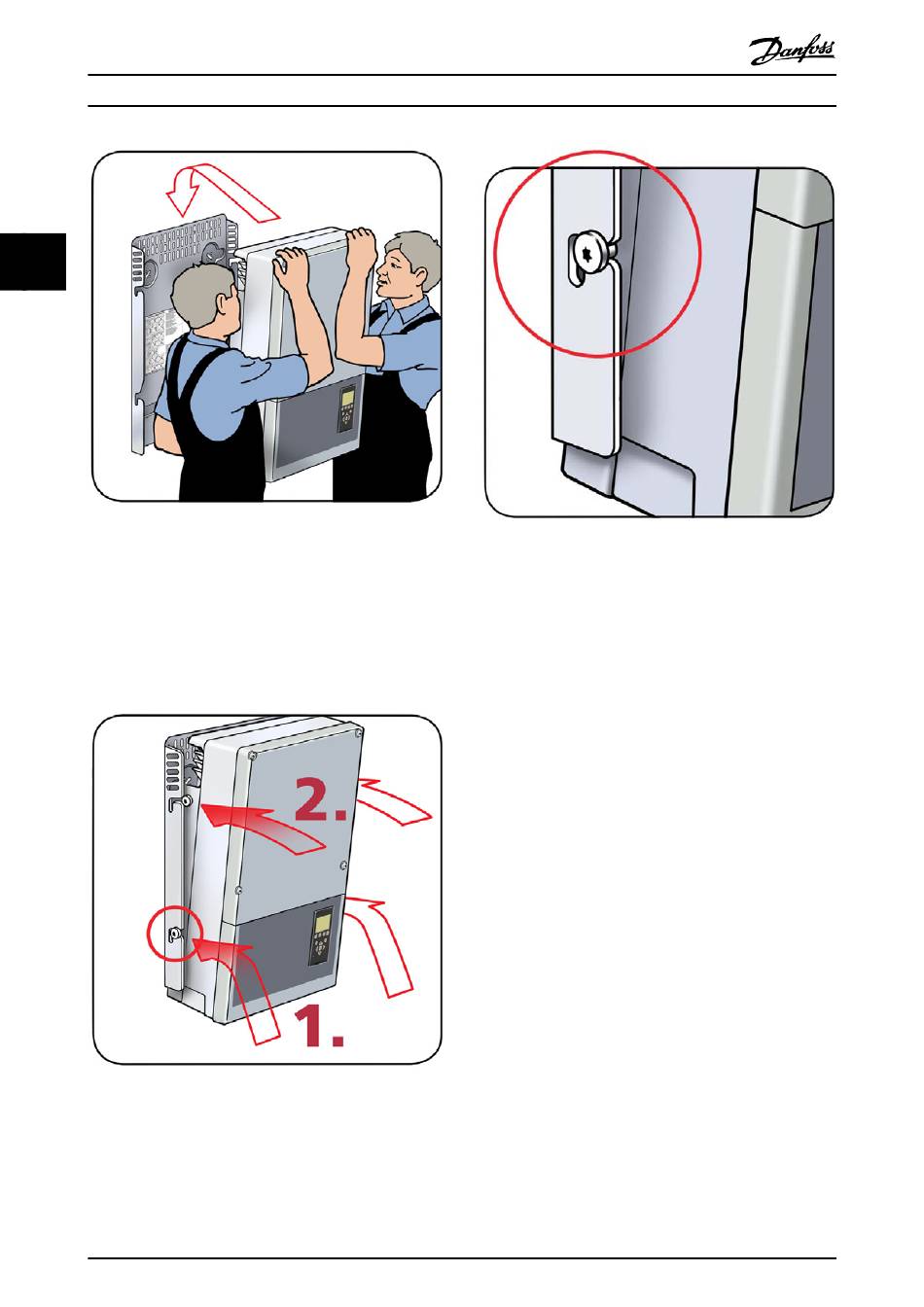 Danfoss

2.

1.