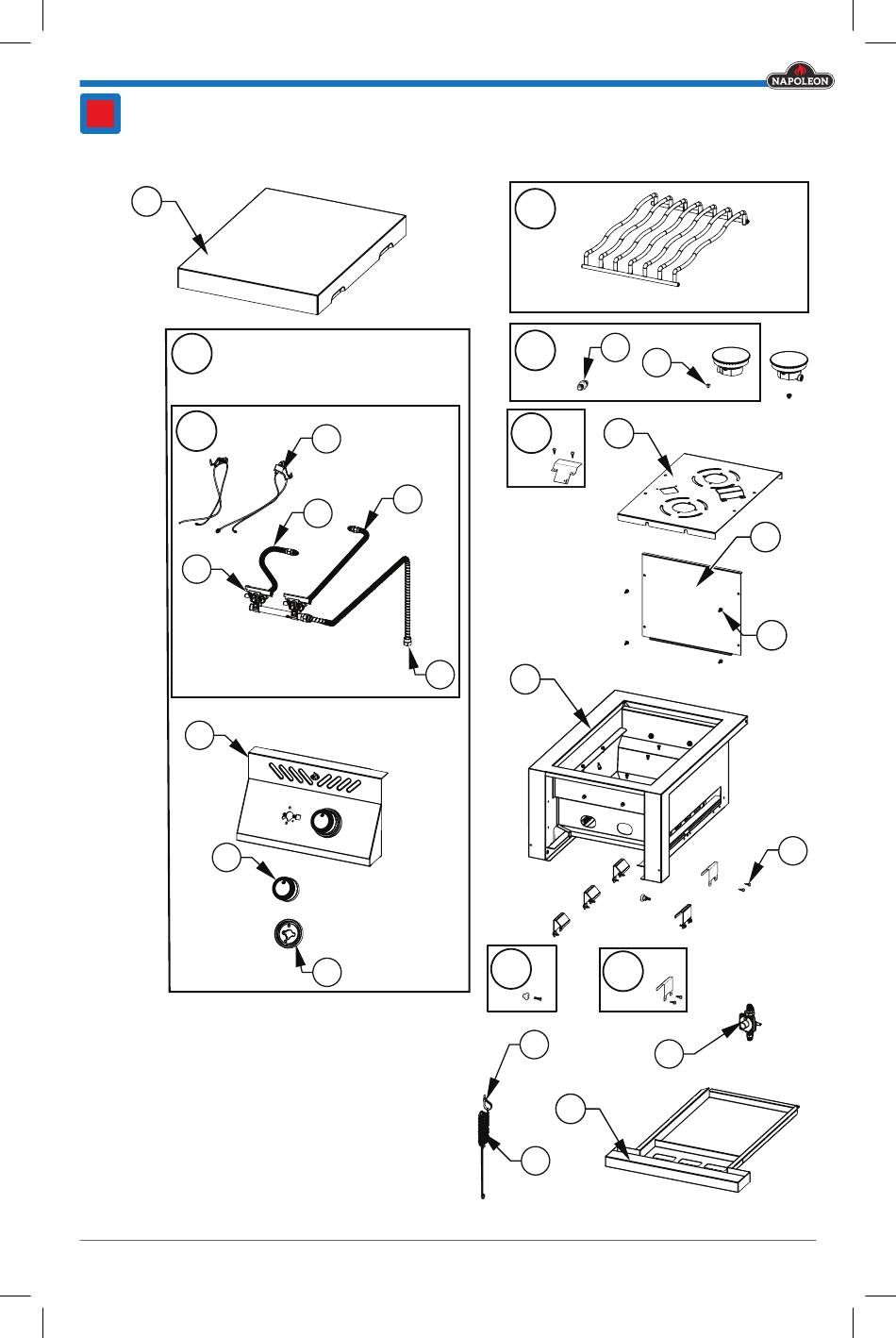 NAPOLEON