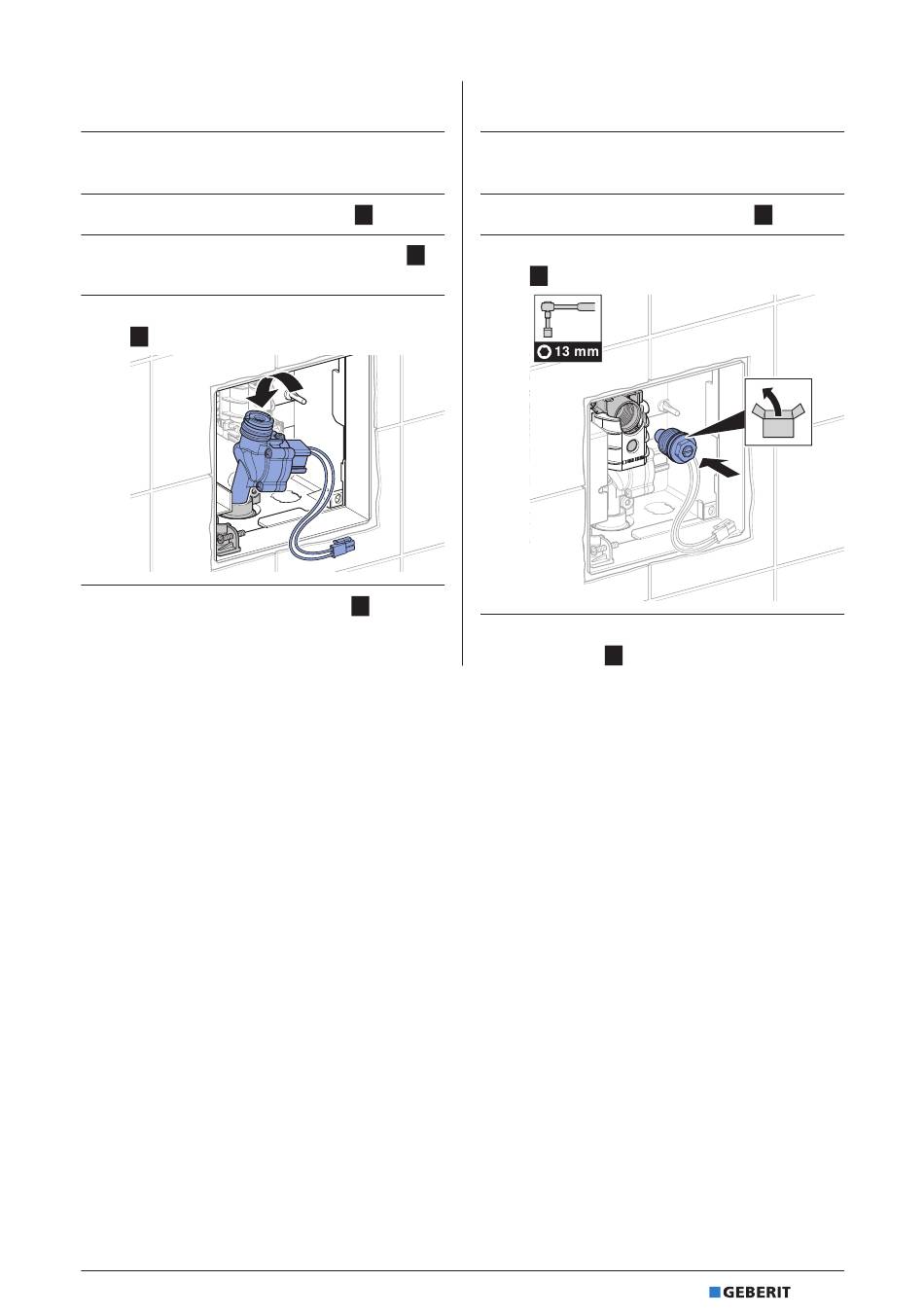 13 mm

GEBERIT