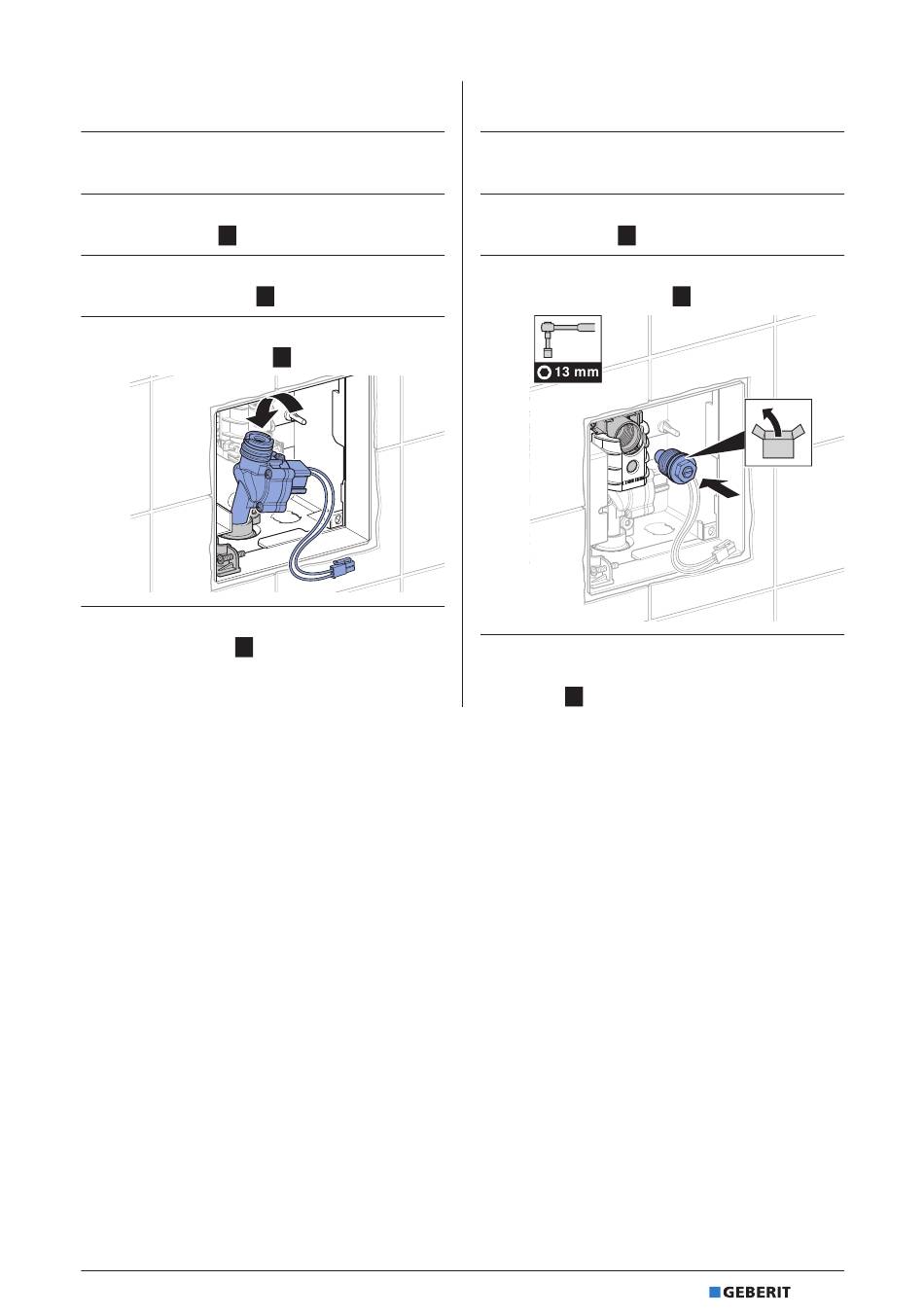 13 mm

GEBERIT