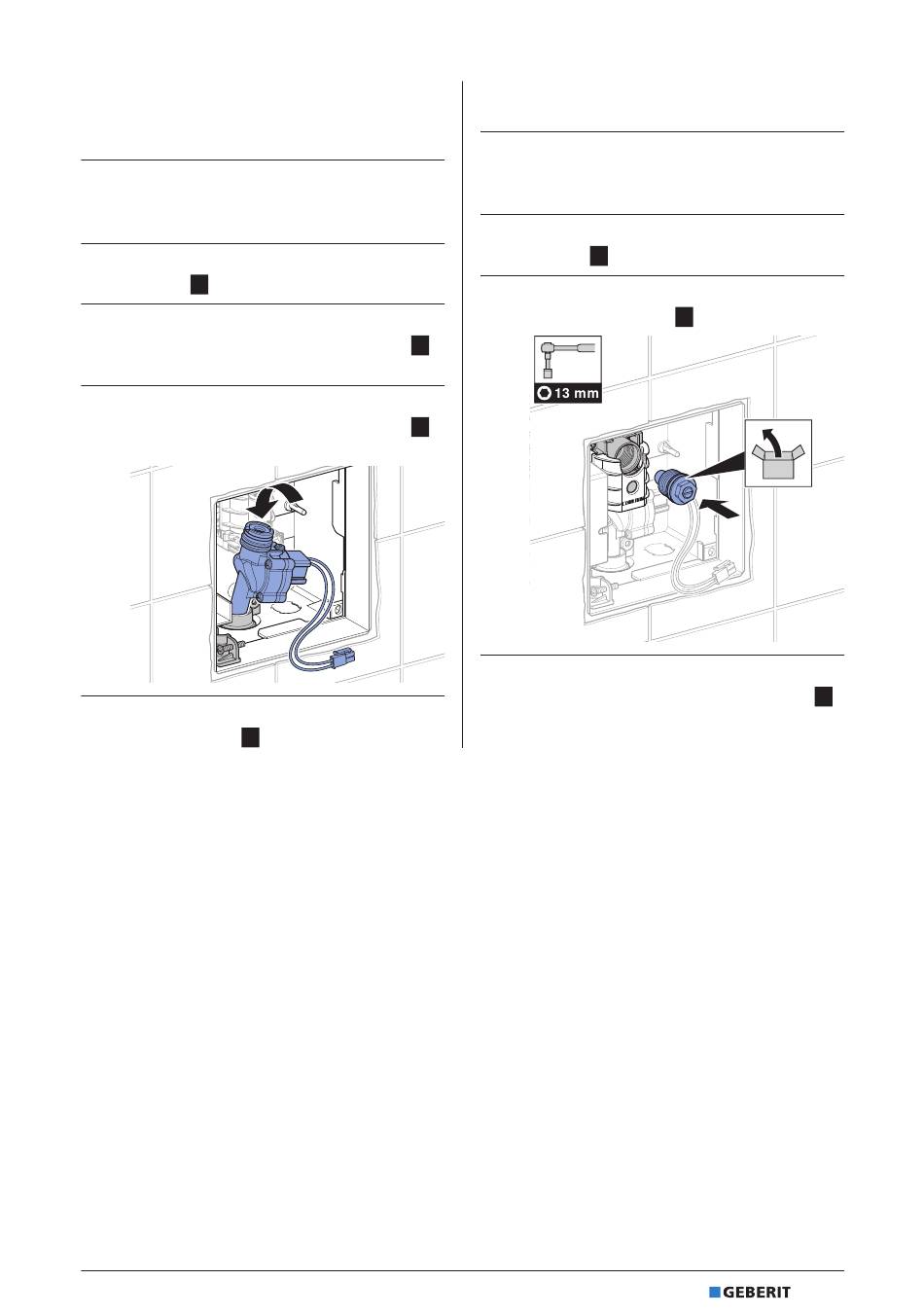 13 mm

GEBERIT