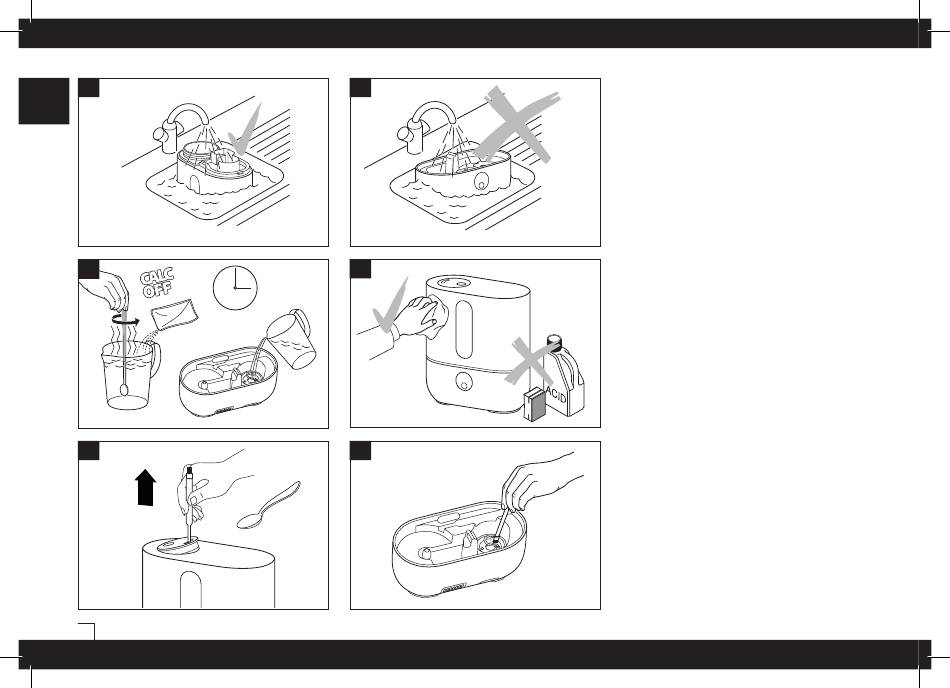 CALC OFF

ACID