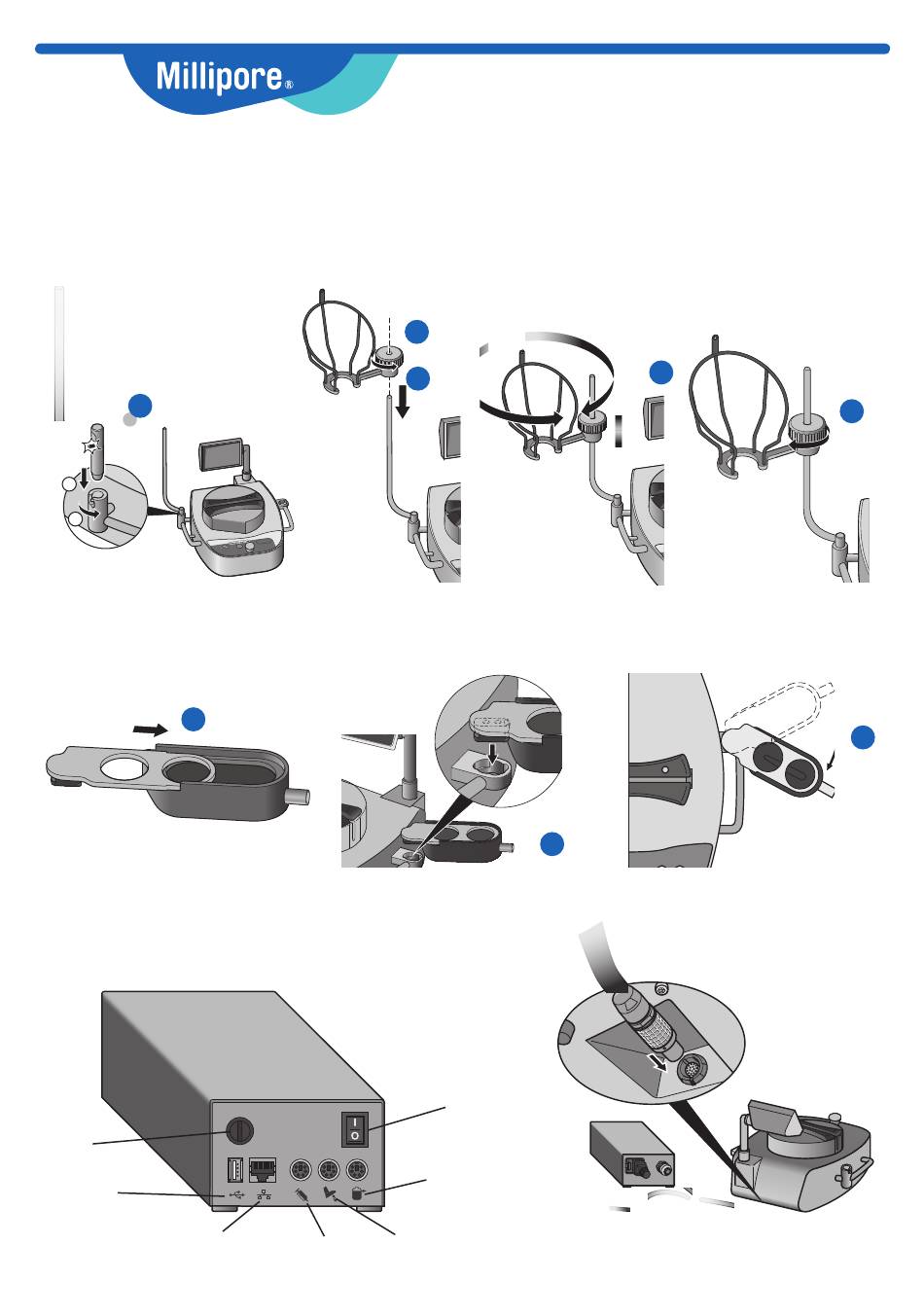 Millipore®