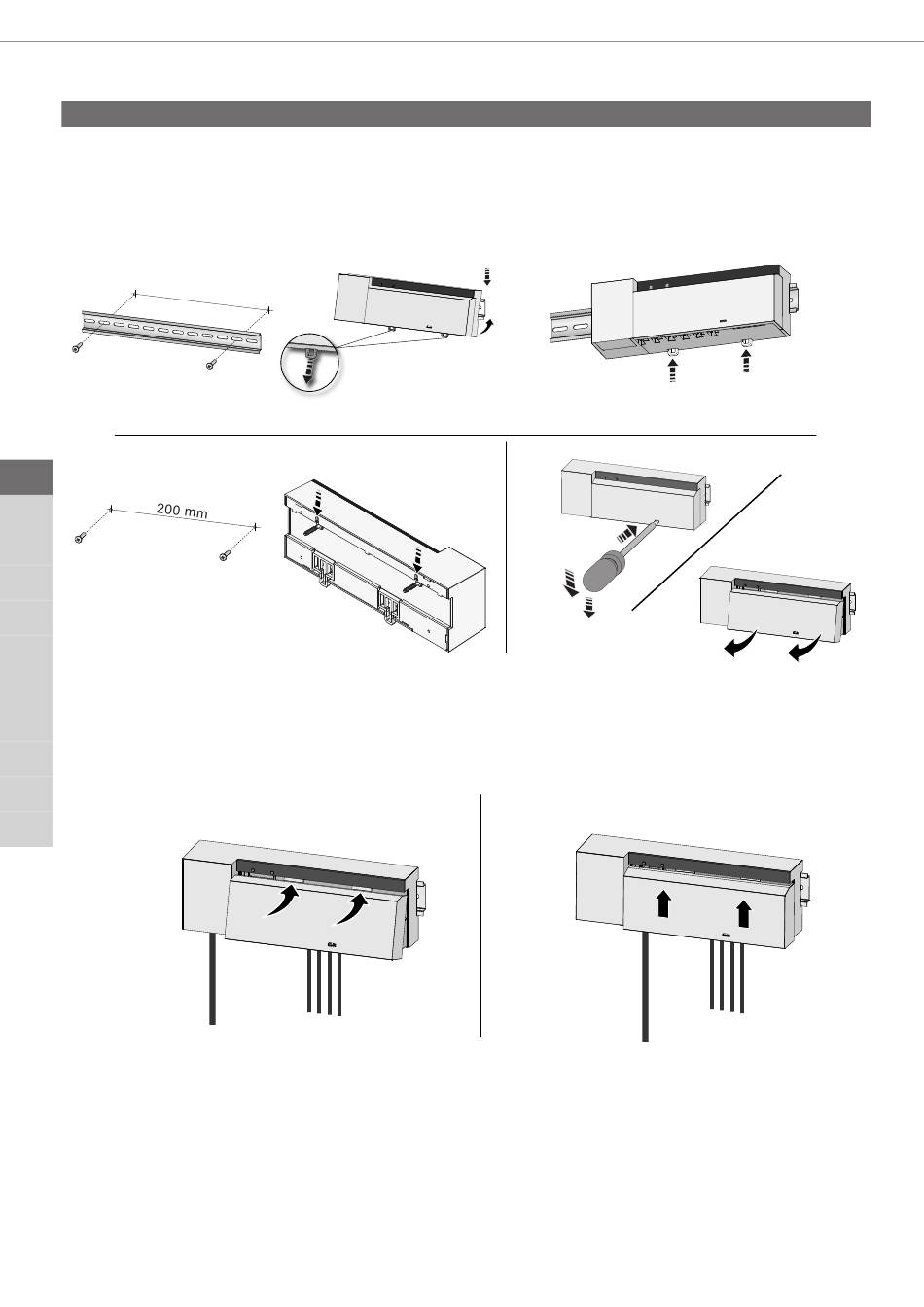 200 mm