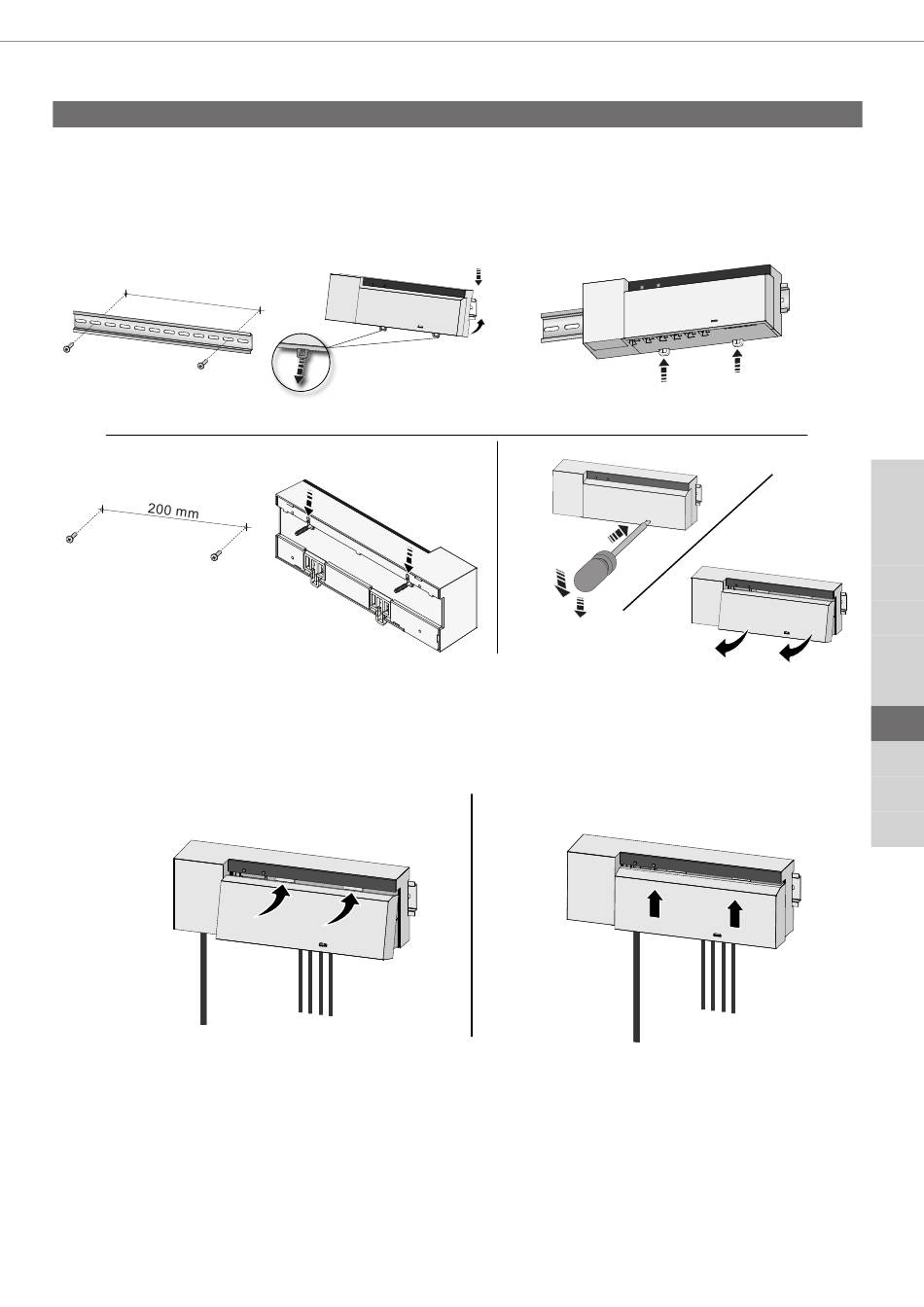 200 mm