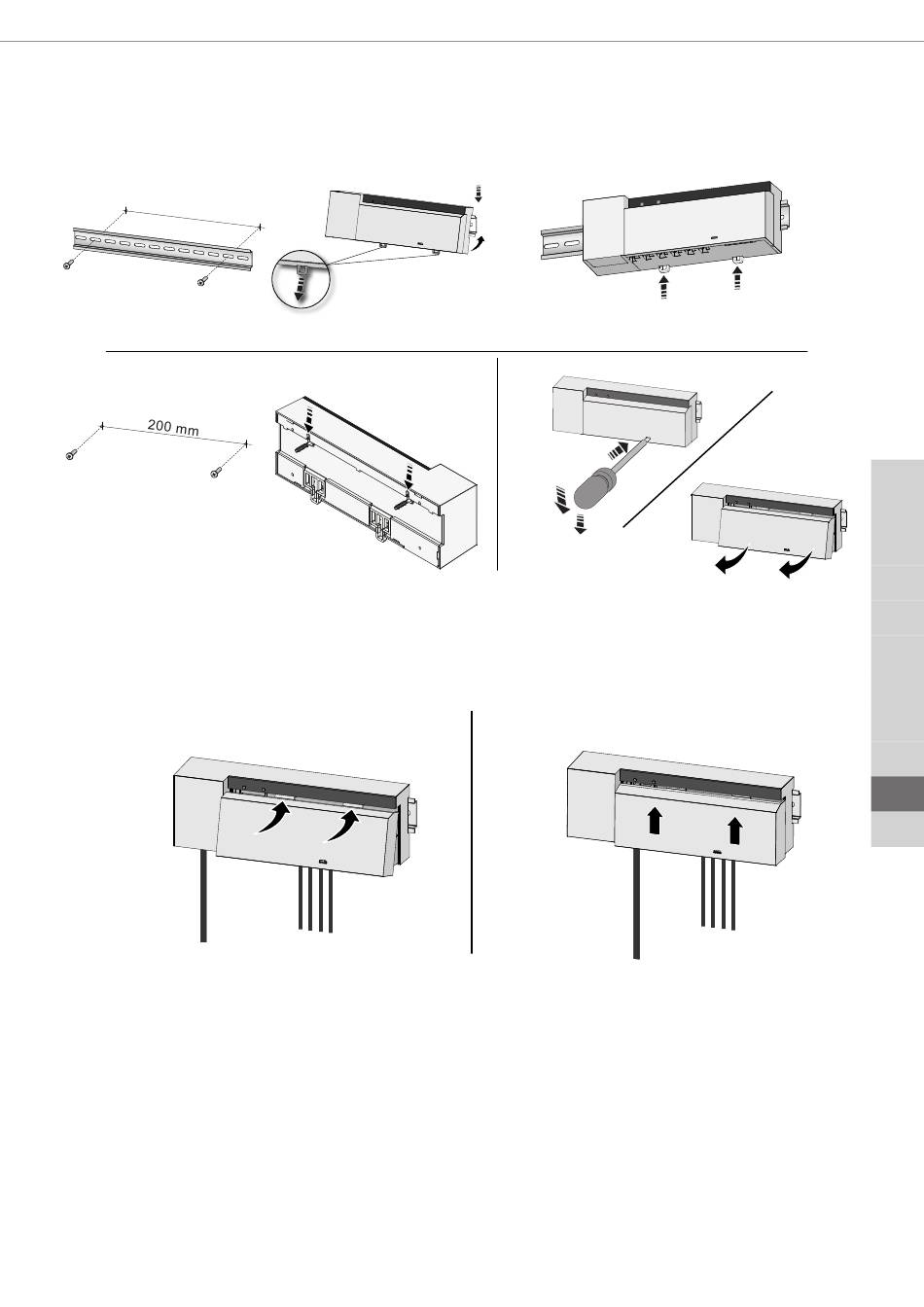 200 mm