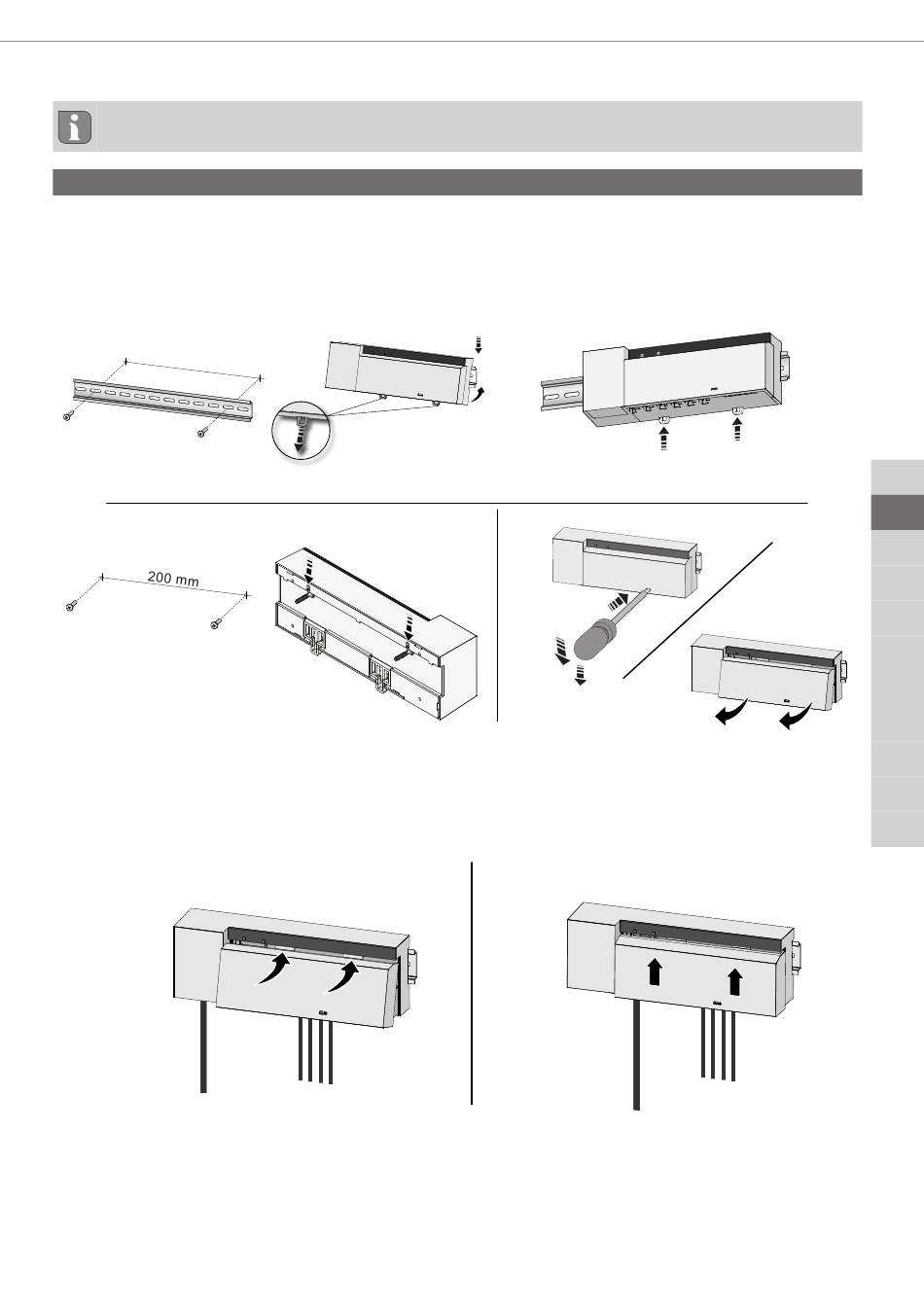 200 mm