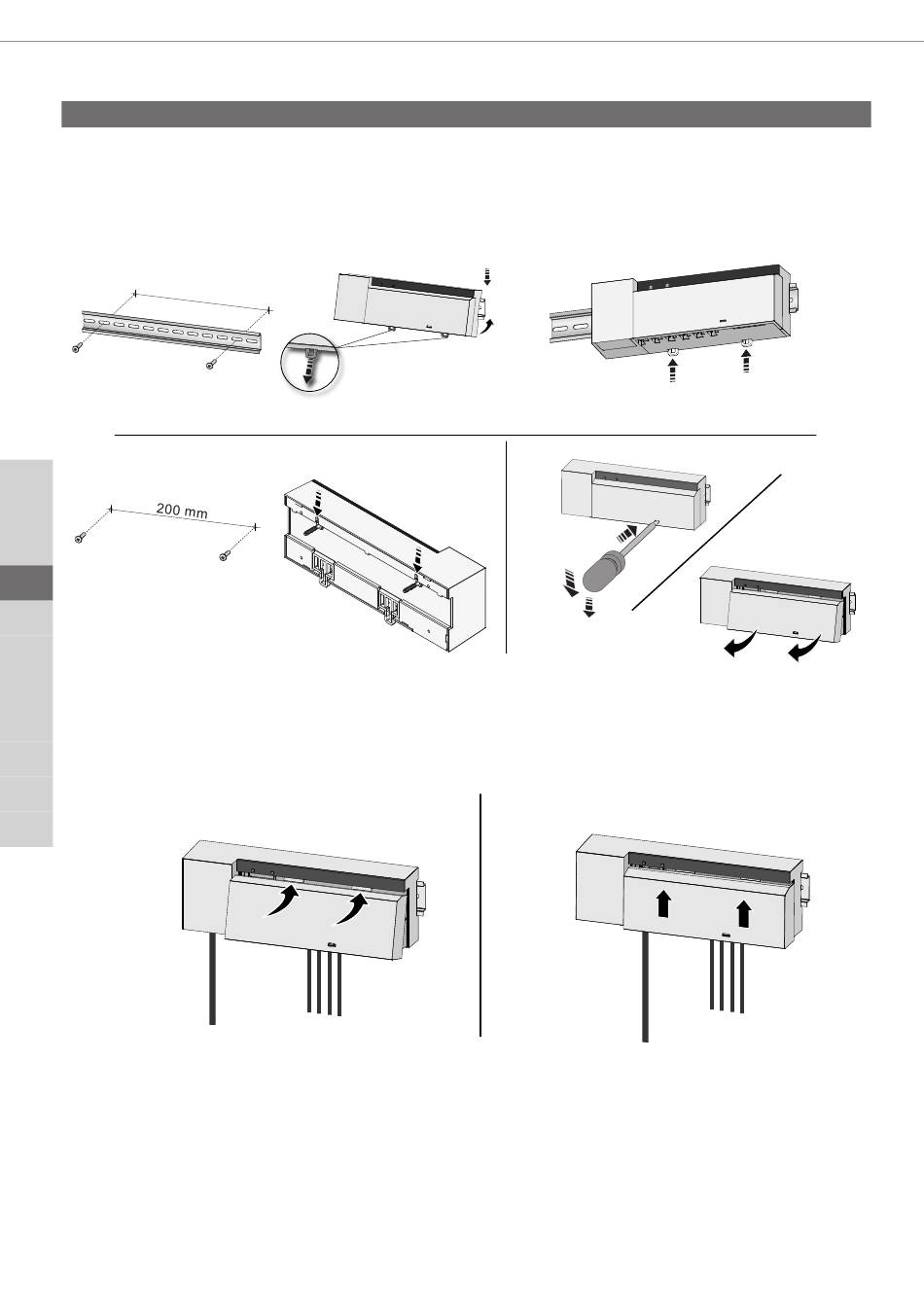 200 mm