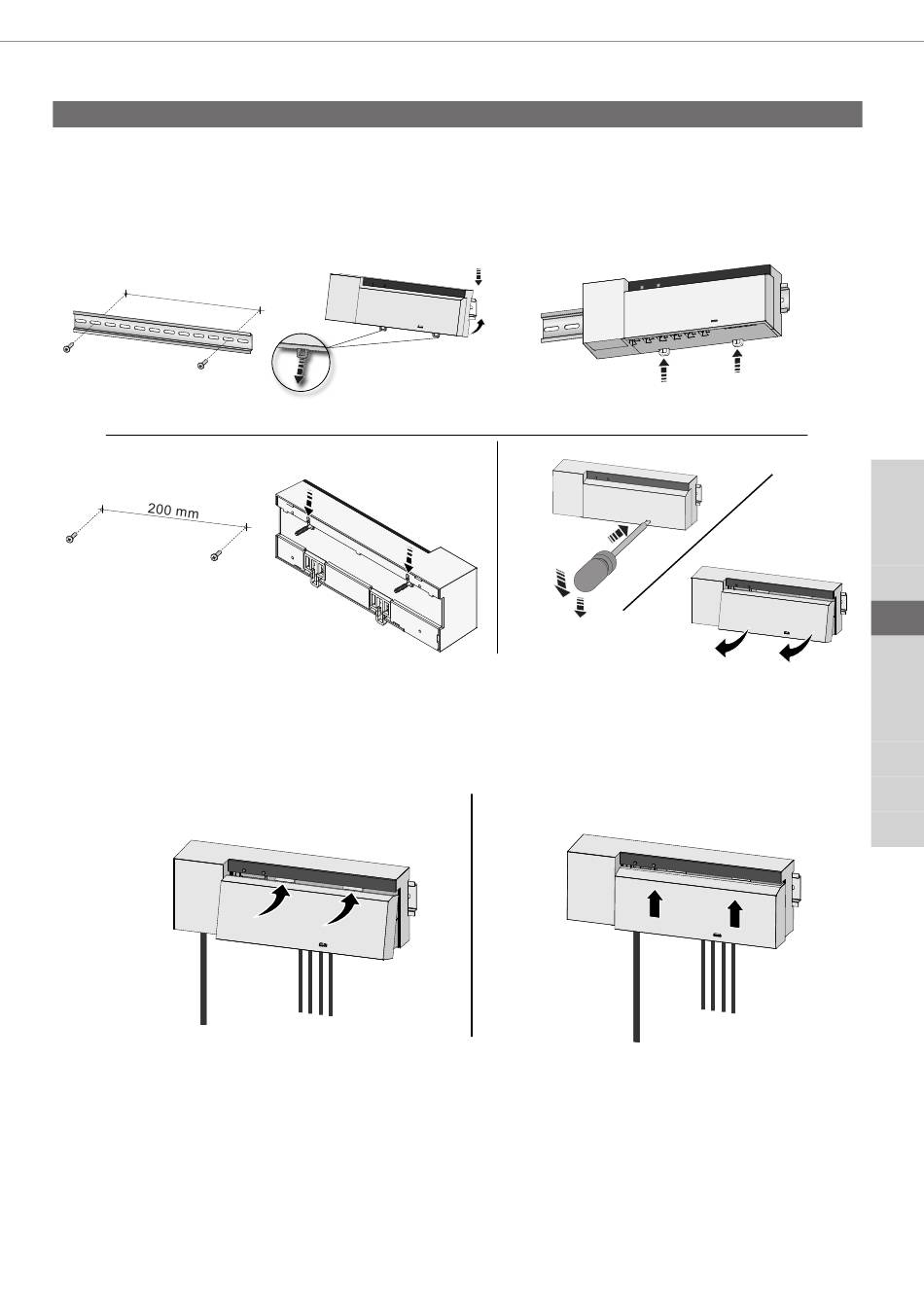 200 mm