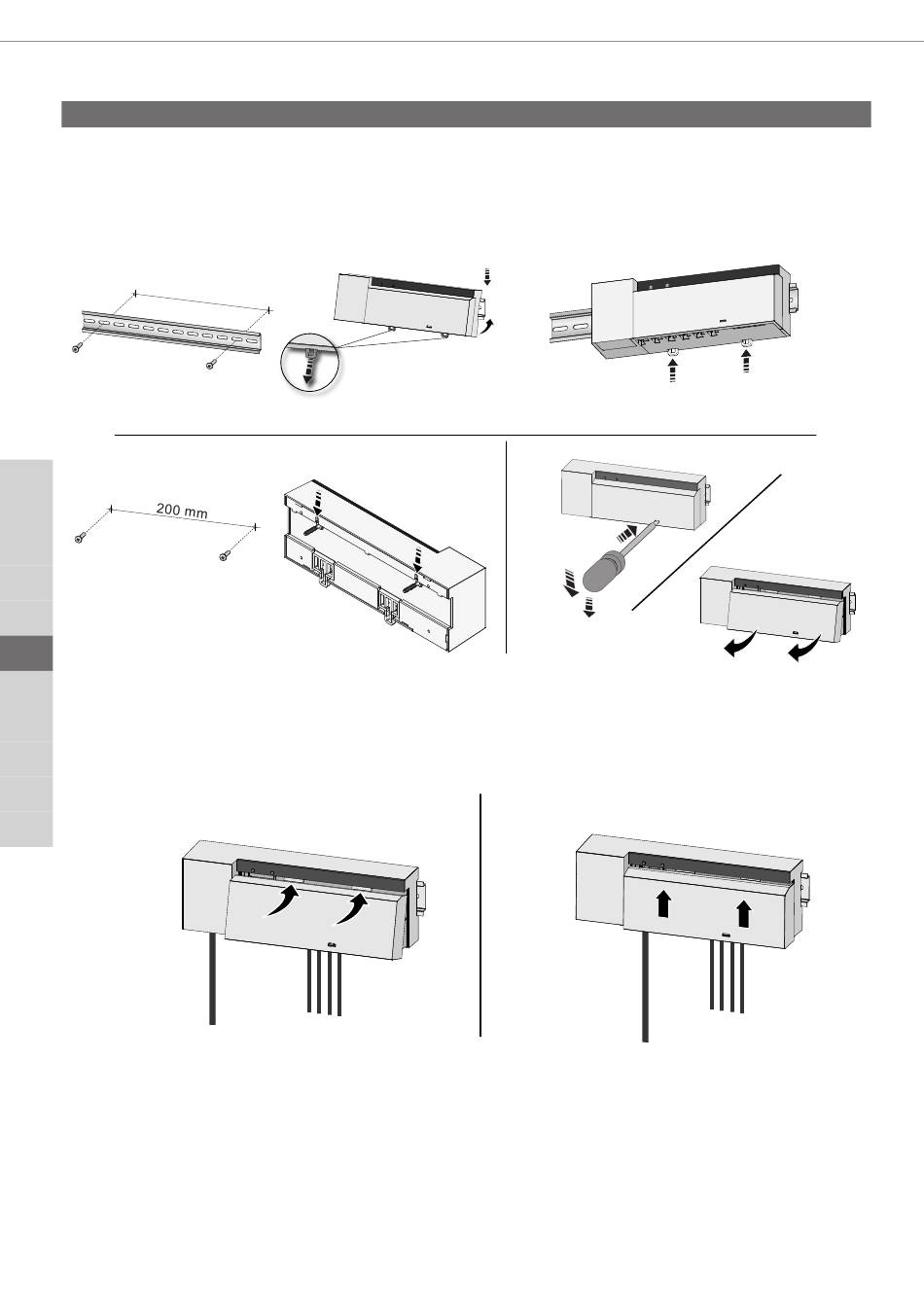 200 mm