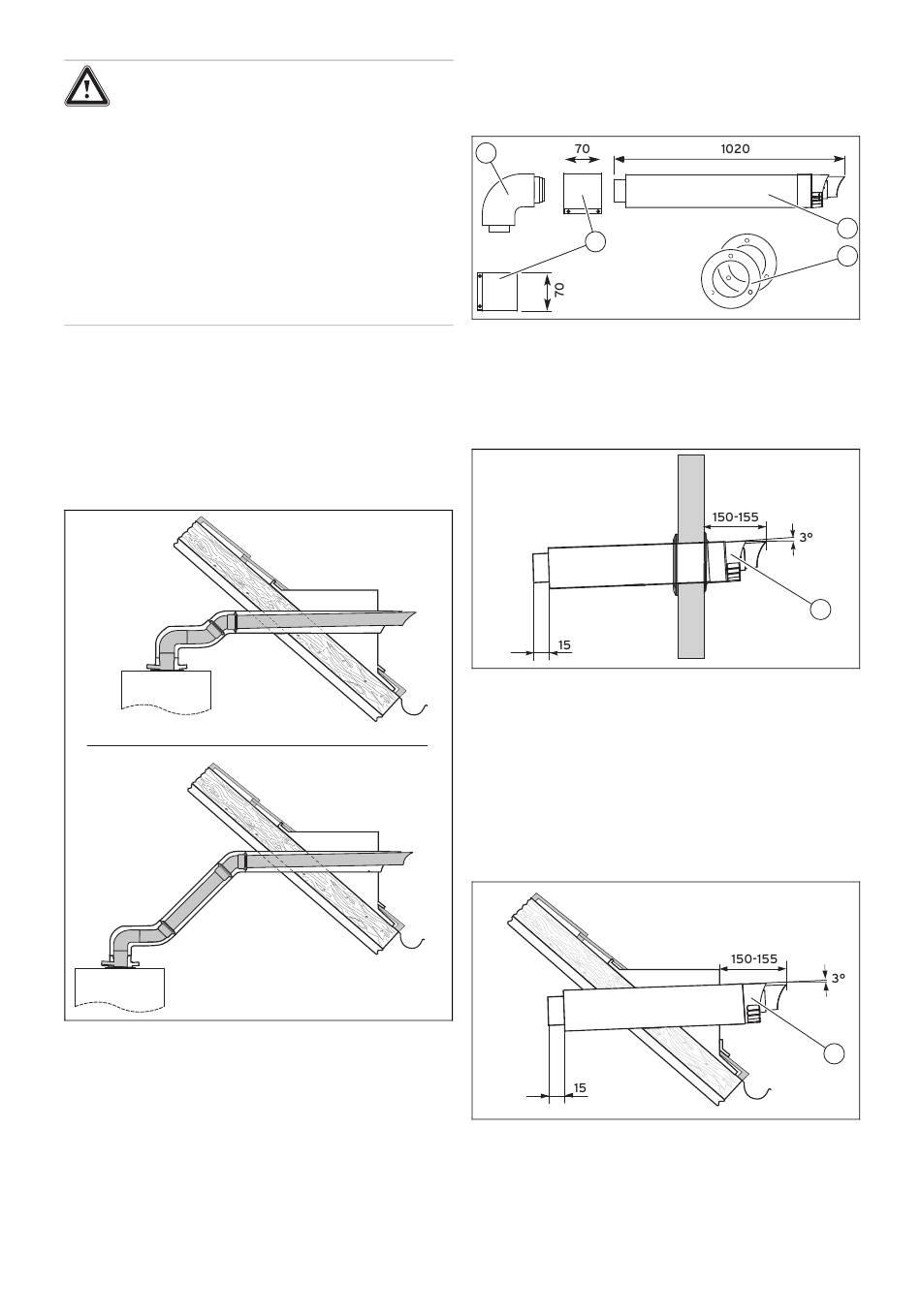 70

1020

70

150-155

3°

15

150-155

3°

15